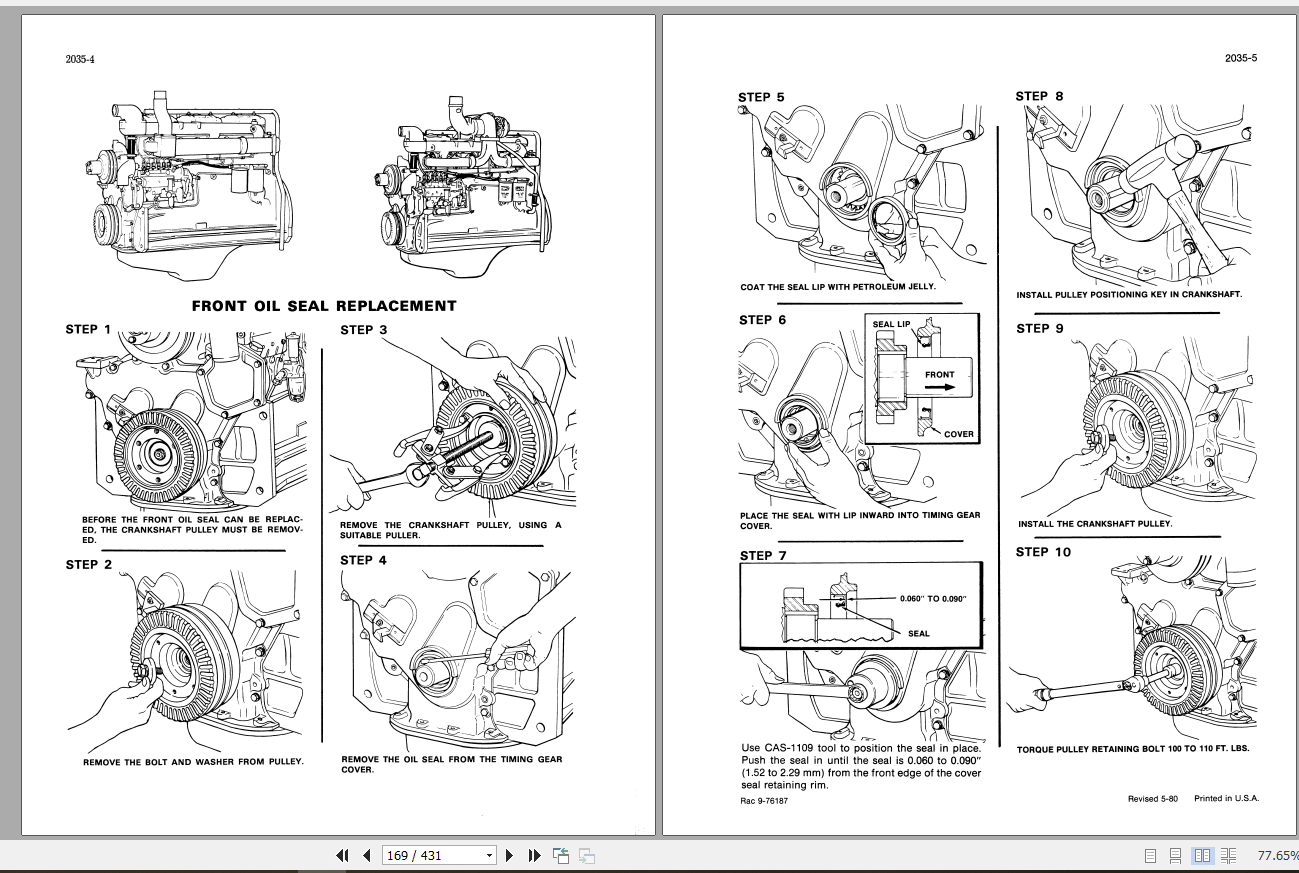 2035-4

FRONT OIL SEAL REPLACEMENT

STEP 1

BEFORE THE FRONT OIL SEAL CAN BE REPLACED, THE CRANKSHAFT PULLEY MUST BE REMOVED.

STEP 2

REMOVE THE BOLT AND WASHER FROM PULLEY.

STEP 3

REMOVE THE CRANKSHAFT PULLEY, USING A SUITABLE PULLER.

STEP 4

REMOVE THE OIL SEAL FROM THE TIMING GEAR COVER.

2035-5

STEP 5

COAT THE SEAL LIP WITH PETROLEUM JELLY.

STEP 6

SEAL LIP

FRONT

COVER

PLACE THE SEAL WITH LIP INWARD INTO TIMING GEAR COVER.

STEP 7

0.060" TO 0.090"

SEAL

Use CAS-1109 tool to position the seal in place. Push the seal in until the seal is 0.060 to 0.090" (1.52 to 2.29 mm) from the front edge of the cover seal retaining rim.

Rac 9-76187

STEP 8

INSTALL PULLEY POSITIONING KEY IN CRANKSHAFT.

STEP 9

INSTALL THE CRANKSHAFT PULLEY.

STEP 10

TORQUE PULLEY RETAINING BOLT 100 TO 110 FT. LBS.

Revised 5-80 Printed in U.S.A.

169 / 431

77.65%