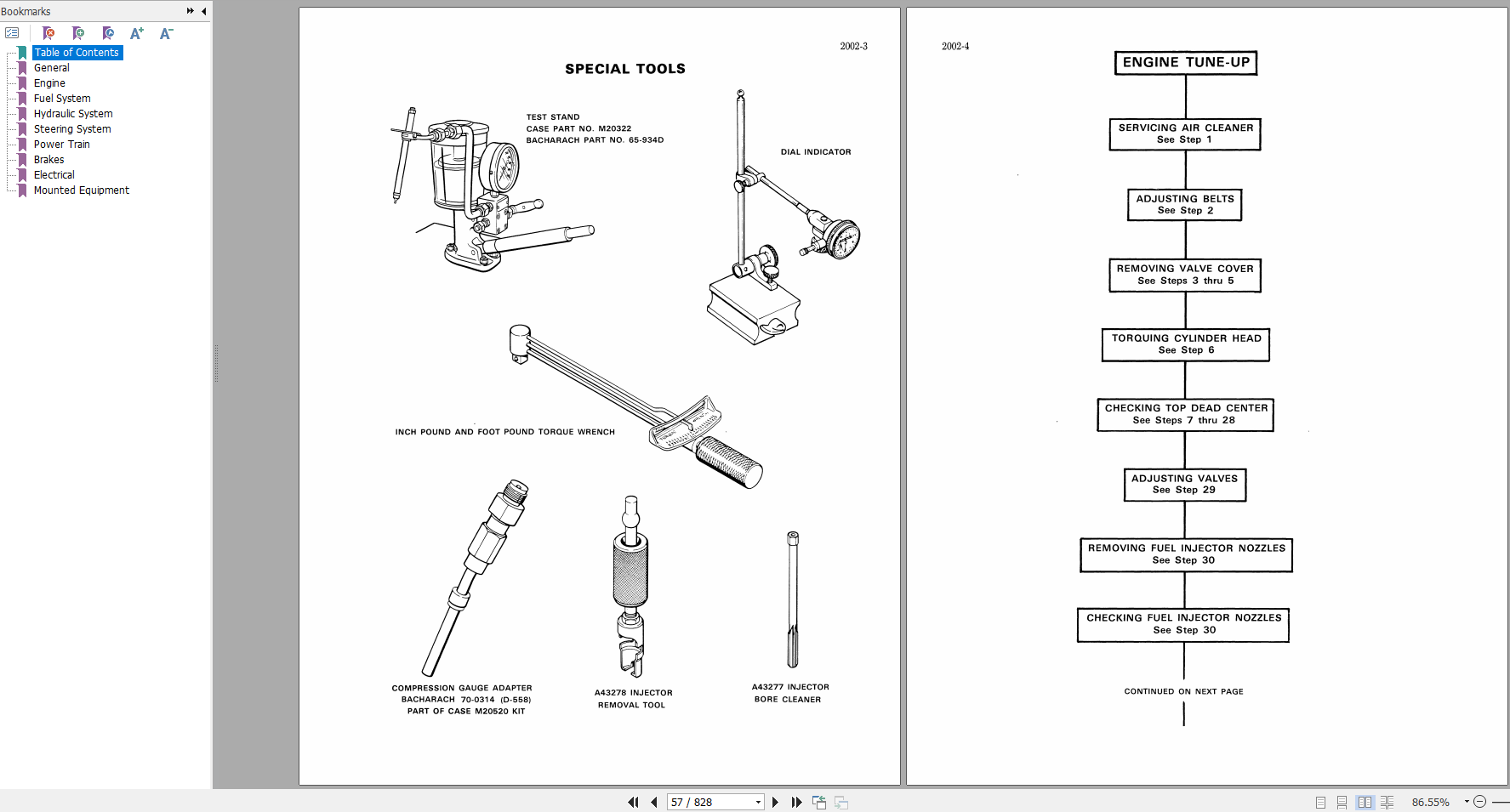 Bookmarks

Table of Contents
General
Engine
Fuel System
Hydraulic System
Steering System
Power Train
Brakes
Electrical
Mounted Equipment

2002-3

SPECIAL TOOLS

TEST STAND
CASE PART NO. M20322
BACHARACH PART NO. 65-934D

DIAL INDICATOR

INCH POUND AND FOOT POUND TORQUE WRENCH

COMPRESSION GAUGE ADAPTER
BACHARACH 70-0314 (D-558)
PART OF CASE M20520 KIT

A43278 INJECTOR
REMOVAL TOOL

A43277 INJECTOR
BORE CLEANER

2002-4

ENGINE TUNE-UP

SERVICING AIR CLEANER
See Step 1

ADJUSTING BELTS
See Step 2

REMOVING VALVE COVER
See Steps 3 thru 5

TORQUING CYLINDER HEAD
See Step 6

CHECKING TOP DEAD CENTER
See Steps 7 thru 28

ADJUSTING VALVES
See Step 29

REMOVING FUEL INJECTOR NOZZLES
See Step 30

CHECKING FUEL INJECTOR NOZZLES
See Step 30

CONTINUED ON NEXT PAGE

57 / 828

86.55%