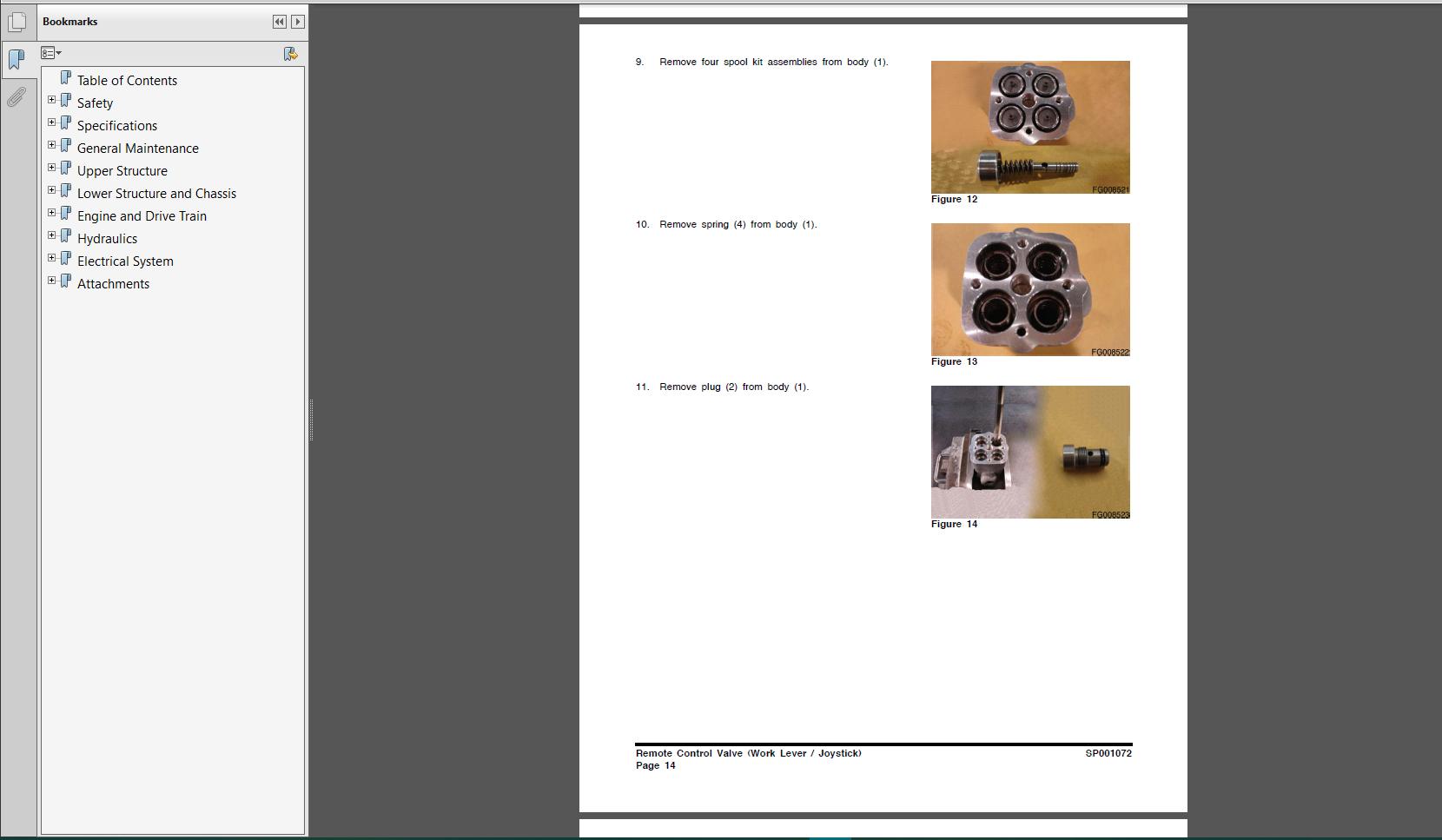 Bookmarks

Table of Contents
Safety
Specifications
General Maintenance
Upper Structure
Lower Structure and Chassis
Engine and Drive Train
Hydraulics
Electrical System
Attachments

9. Remove four spool kit assemblies from body (1).

FG008521
Figure 12

10. Remove spring (4) from body (1).

FG008522
Figure 13

11. Remove plug (2) from body (1).

FG008523
Figure 14

Remote Control Valve (Work Lever / Joystick)
Page 14

SP001072