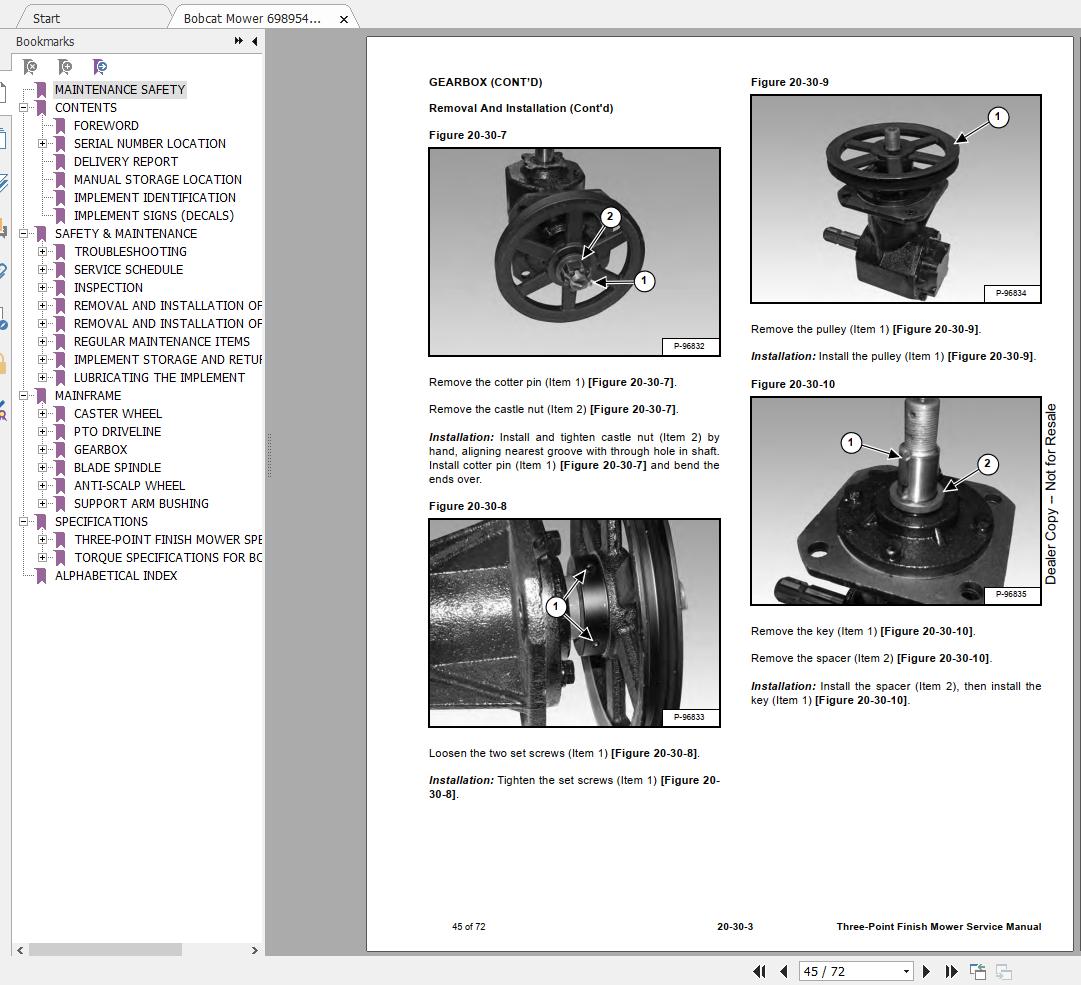 Start

Bobcat Mower 698954...

Bookmarks

MAINTENANCE SAFETY
CONTENTS
FOREWORD
SERIAL NUMBER LOCATION
DELIVERY REPORT
MANUAL STORAGE LOCATION
IMPLEMENT IDENTIFICATION
IMPLEMENT SIGNS (DECALS)
SAFETY & MAINTENANCE
TROUBLESHOOTING
SERVICE SCHEDULE
INSPECTION
REMOVAL AND INSTALLATION OF
REMOVAL AND INSTALLATION OF
REGULAR MAINTENANCE ITEMS
IMPLEMENT STORAGE AND RETUR
LUBRICATING THE IMPLEMENT
MAINFRAME
CASTER WHEEL
PTO DRIVELINE
GEARBOX
BLADE SPINDLE
ANTI-SCALP WHEEL
SUPPORT ARM BUSHING
SPECIFICATIONS
THREE-POINT FINISH MOWER SPE
TORQUE SPECIFICATIONS FOR BC
ALPHABETICAL INDEX

GEARBOX (CONT'D)

Removal And Installation (Cont'd)

Figure 20-30-7

2
1
P-96832

Remove the cotter pin (Item 1) [Figure 20-30-7].

Remove the castle nut (Item 2) [Figure 20-30-7].

Installation: Install and tighten castle nut (Item 2) by hand, aligning nearest groove with through hole in shaft. Install cotter pin (Item 1) [Figure 20-30-7] and bend the ends over.

Figure 20-30-8

1
P-96833

Loosen the two set screws (Item 1) [Figure 20-30-8].

Installation: Tighten the set screws (Item 1) [Figure 20-30-8].

Figure 20-30-9

1
P-96834

Remove the pulley (Item 1) [Figure 20-30-9].

Installation: Install the pulley (Item 1) [Figure 20-30-9].

Figure 20-30-10

1
2
P-96835

Remove the key (Item 1) [Figure 20-30-10].

Remove the spacer (Item 2) [Figure 20-30-10].

Installation: Install the spacer (Item 2), then install the key (Item 1) [Figure 20-30-10].

Dealer Copy -- Not for Resale

45 of 72
20-30-3
Three-Point Finish Mower Service Manual

45 / 72