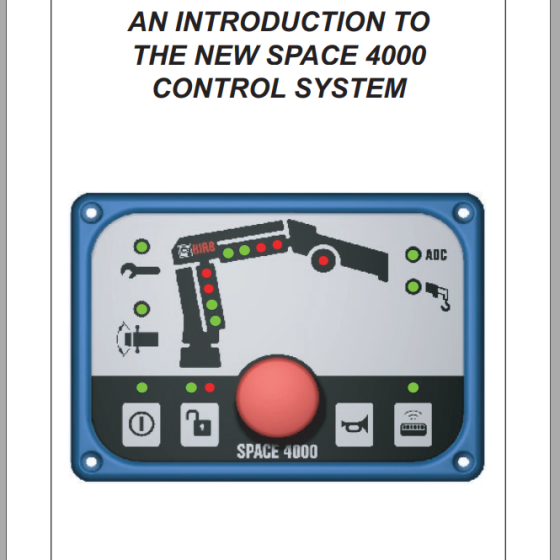 AN INTRODUCTION TO THE NEW SPACE 4000 CONTROL SYSTEM

HIAB

ADC

SPACE 4000