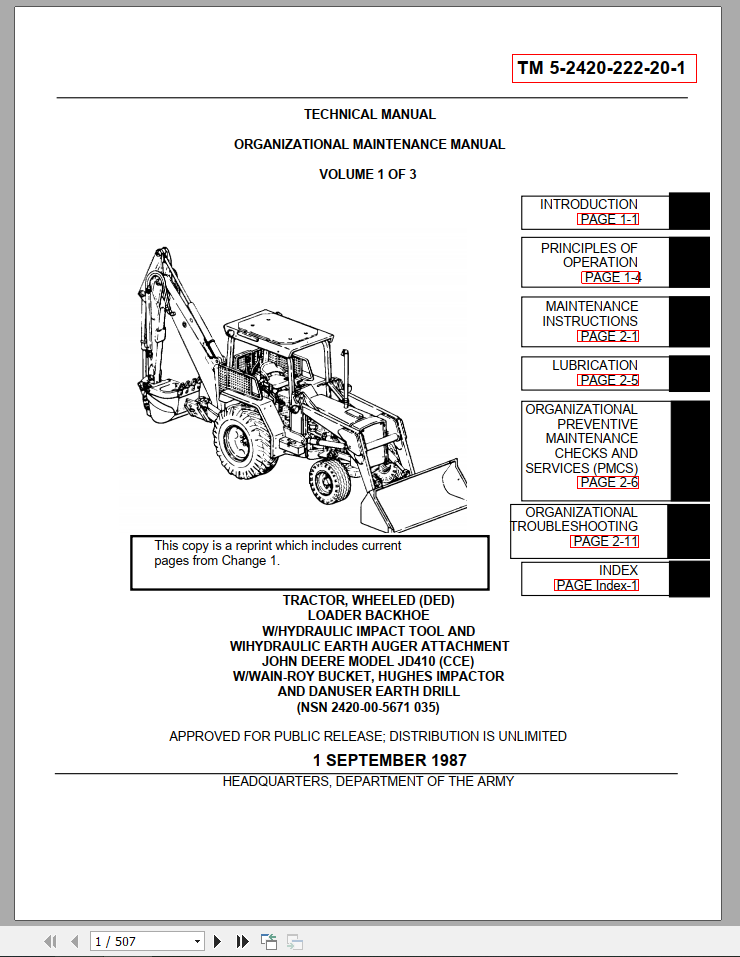 TM 5-2420-222-20-1

TECHNICAL MANUAL

ORGANIZATIONAL MAINTENANCE MANUAL

VOLUME 1 OF 3

INTRODUCTION
PAGE 1-1

PRINCIPLES OF OPERATION
PAGE 1-4

MAINTENANCE INSTRUCTIONS
PAGE 2-1

LUBRICATION
PAGE 2-5

ORGANIZATIONAL PREVENTIVE MAINTENANCE CHECKS AND SERVICES (PMCS)
PAGE 2-6

ORGANIZATIONAL TROUBLESHOOTING
PAGE 2-11

INDEX
PAGE Index-1

This copy is a reprint which includes current pages from Change 1.

TRACTOR, WHEELED (DED)
LOADER BACKHOE
W/HYDRAULIC IMPACT TOOL AND
WIHYDRAULIC EARTH AUGER ATTACHMENT
JOHN DEERE MODEL JD410 (CCE)
W/WAIN-ROY BUCKET, HUGHES IMPACTOR
AND DANUSER EARTH DRILL
(NSN 2420-00-5671 035)

APPROVED FOR PUBLIC RELEASE; DISTRIBUTION IS UNLIMITED

1 SEPTEMBER 1987

HEADQUARTERS, DEPARTMENT OF THE ARMY

1 / 507