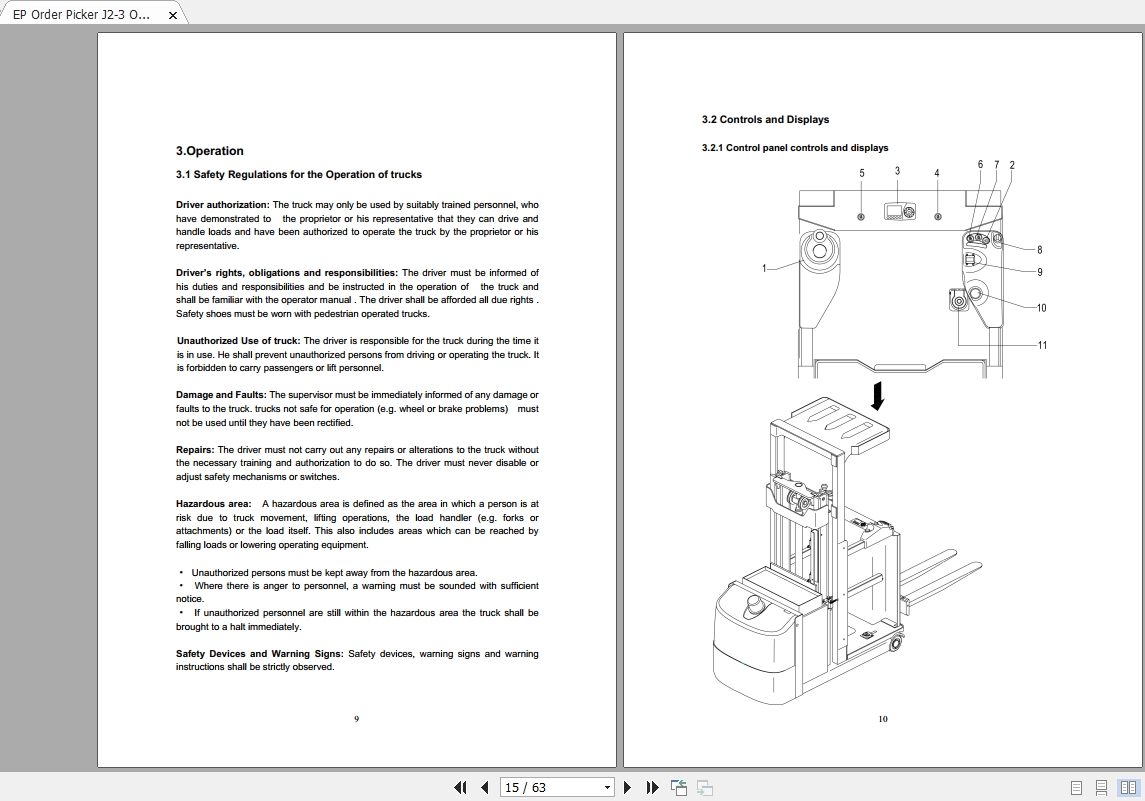 EP Order Picker J2-3 O...

3.Operation

3.1 Safety Regulations for the Operation of trucks

Driver authorization: The truck may only be used by suitably trained personnel, who have demonstrated to the proprietor or his representative that they can drive and handle loads and have been authorized to operate the truck by the proprietor or his representative.

Driver's rights, obligations and responsibilities: The driver must be informed of his duties and responsibilities and be instructed in the operation of the truck and shall be familiar with the operator manual . The driver shall be afforded all due rights . Safety shoes must be worn with pedestrian operated trucks.

Unauthorized Use of truck: The driver is responsible for the truck during the time it is in use. He shall prevent unauthorized persons from driving or operating the truck. It is forbidden to carry passengers or lift personnel.

Damage and Faults: The supervisor must be immediately informed of any damage or faults to the truck. trucks not safe for operation (e.g. wheel or brake problems) must not be used until they have been rectified.

Repairs: The driver must not carry out any repairs or alterations to the truck without the necessary training and authorization to do so. The driver must never disable or adjust safety mechanisms or switches.

Hazardous area: A hazardous area is defined as the area in which a person is at risk due to truck movement, lifting operations, the load handler (e.g. forks or attachments) or the load itself. This also includes areas which can be reached by falling loads or lowering operating equipment.

• Unauthorized persons must be kept away from the hazardous area.
• Where there is anger to personnel, a warning must be sounded with sufficient notice.
• If unauthorized personnel are still within the hazardous area the truck shall be brought to a halt immediately.

Safety Devices and Warning Signs: Safety devices, warning signs and warning instructions shall be strictly observed.

9

3.2 Controls and Displays

3.2.1 Control panel controls and displays

5 3 4 6 7 2 1 8 9 10 11

10

15 / 63