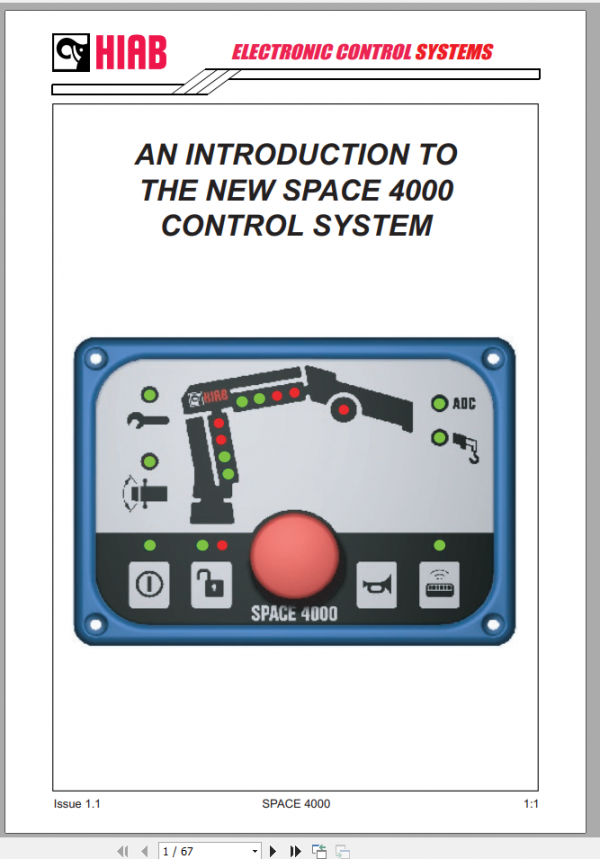 HIAB

ELECTRONIC CONTROL SYSTEMS

AN INTRODUCTION TO THE NEW SPACE 4000 CONTROL SYSTEM

HIAB

ADC

SPACE 4000

Issue 1.1

SPACE 4000

1:1

1 / 67