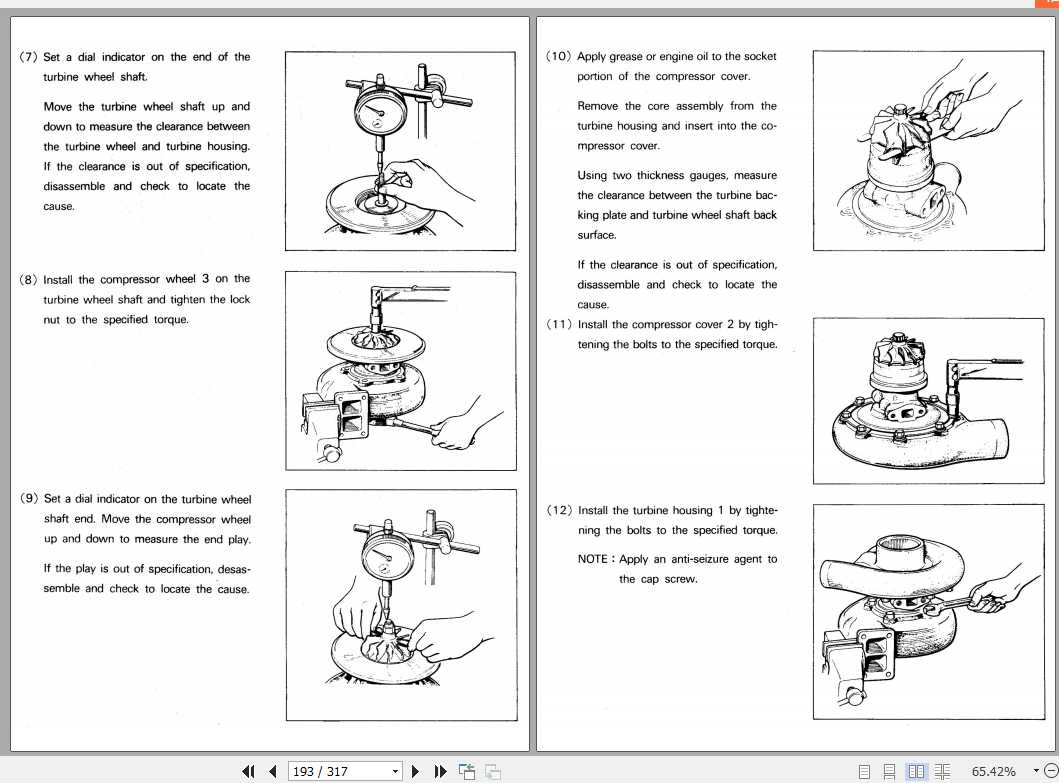 (7) Set a dial indicator on the end of the turbine wheel shaft.

Move the turbine wheel shaft up and down to measure the clearance between the turbine wheel and turbine housing. If the clearance is out of specification, disassemble and check to locate the cause.

(8) Install the compressor wheel 3 on the turbine wheel shaft and tighten the lock nut to the specified torque.

(9) Set a dial indicator on the turbine wheel shaft end. Move the compressor wheel up and down to measure the end play.

If the play is out of specification, desassemble and check to locate the cause.

(10) Apply grease or engine oil to the socket portion of the compressor cover.

Remove the core assembly from the turbine housing and insert into the compressor cover.

Using two thickness gauges, measure the clearance between the turbine backing plate and turbine wheel shaft back surface.

If the clearance is out of specification, disassemble and check to locate the cause.

(11) Install the compressor cover 2 by tightening the bolts to the specified torque.

(12) Install the turbine housing 1 by tightening the bolts to the specified torque.

NOTE : Apply an anti-seizure agent to the cap screw.

193 / 317

65.42%