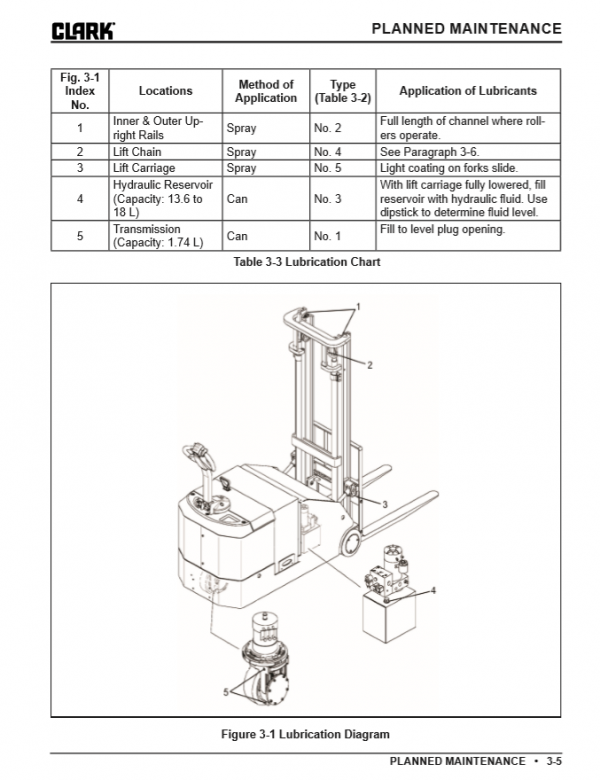 CLARK

PLANNED MAINTENANCE

| Fig. 3-1 Index No. | Locations | Method of Application | Type (Table 3-2) | Application of Lubricants |
|---|---|---|---|---|
| 1 | Inner & Outer Upright Rails | Spray | No. 2 | Full length of channel where rollers operate. |
| 2 | Lift Chain | Spray | No. 4 | See Paragraph 3-6. |
| 3 | Lift Carriage | Spray | No. 5 | Light coating on forks slide. |
| 4 | Hydraulic Reservoir (Capacity: 13.6 to 18 L) | Can | No. 3 | With lift carriage fully lowered, fill reservoir with hydraulic fluid. Use dipstick to determine fluid level. |
| 5 | Transmission (Capacity: 1.74 L) | Can | No. 1 | Fill to level plug opening. |

Table 3-3 Lubrication Chart

1
2
3
4
5

Figure 3-1 Lubrication Diagram

PLANNED MAINTENANCE • 3-5