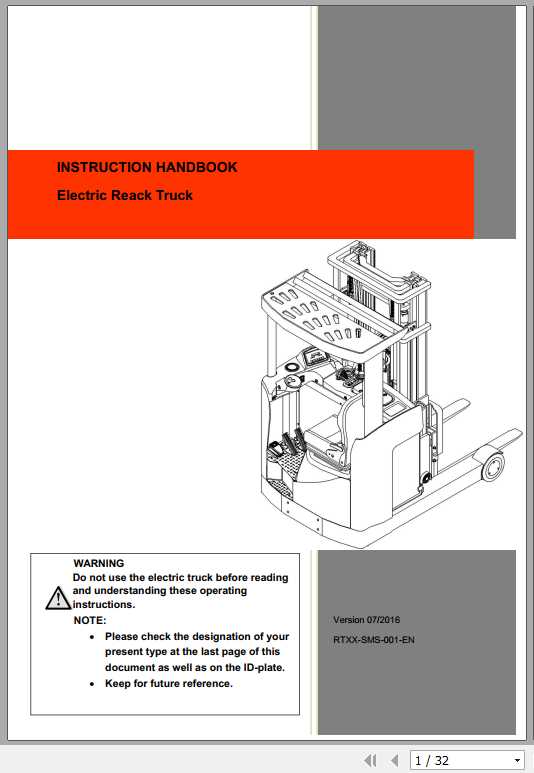 INSTRUCTION HANDBOOK

Electric Reack Truck

WARNING
Do not use the electric truck before reading and understanding these operating instructions.
NOTE:
• Please check the designation of your present type at the last page of this document as well as on the ID-plate.
• Keep for future reference.

Version 07/2016
RTXX-SMS-001-EN

1 / 32