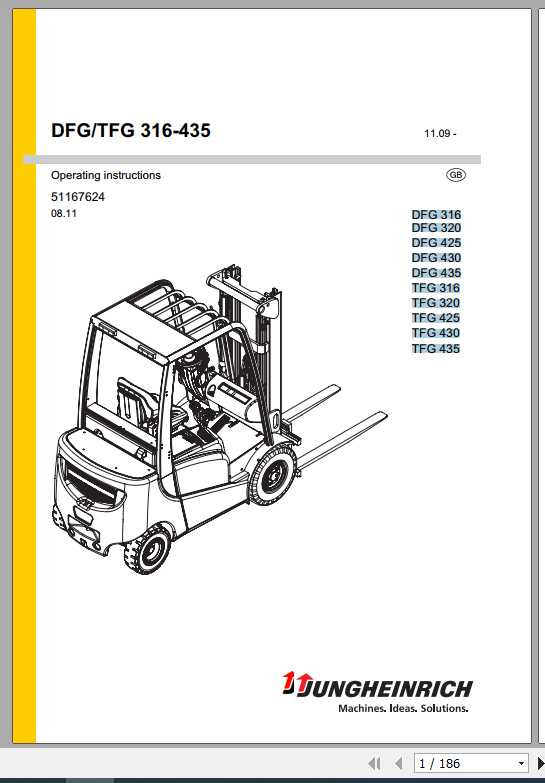 DFG/TFG 316-435

11.09 -

Operating instructions

GB

51167624
08.11

DFG 316
DFG 320
DFG 425
DFG 430
DFG 435
TFG 316
TFG 320
TFG 425
TFG 430
TFG 435

JUNGHEINRICH
Machines. Ideas. Solutions.

1 / 186