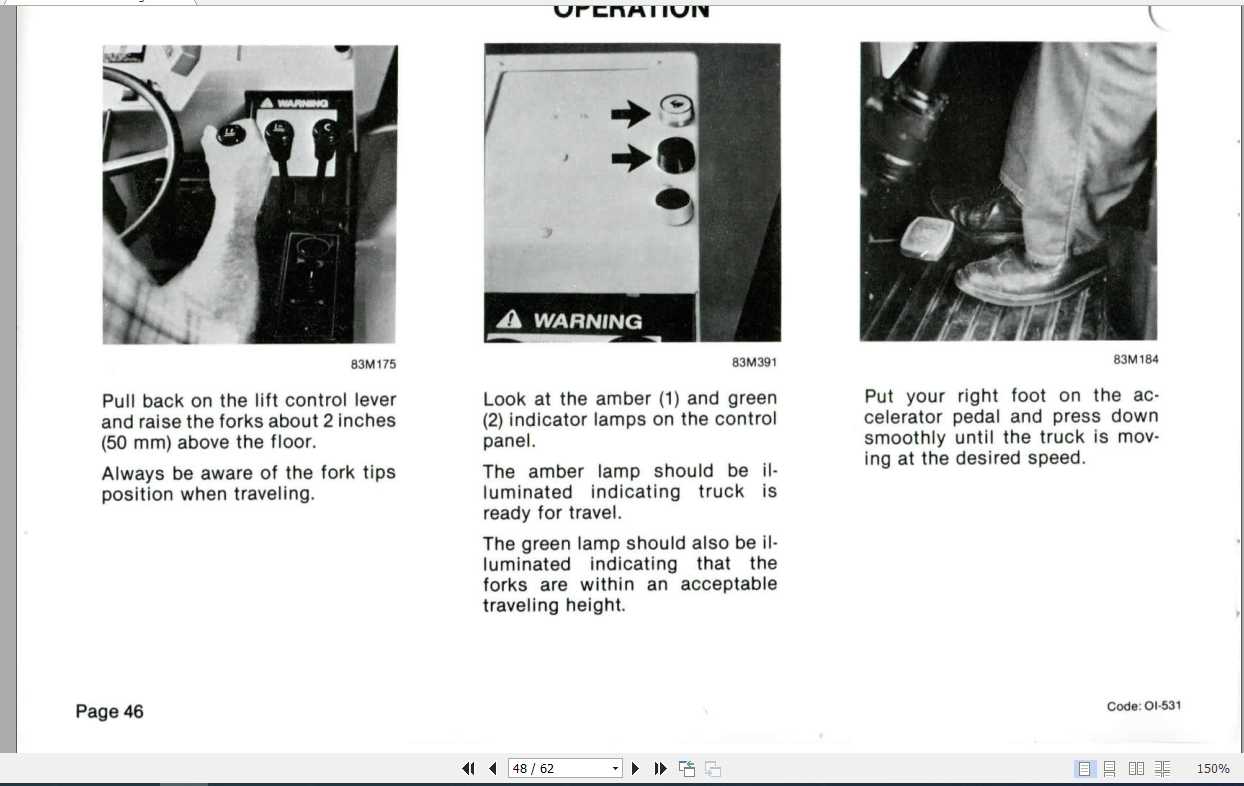 OPERATION

WARNING

83M175

Pull back on the lift control lever and raise the forks about 2 inches (50 mm) above the floor.

Always be aware of the fork tips position when traveling.

WARNING

83M391

Look at the amber (1) and green (2) indicator lamps on the control panel.

The amber lamp should be illuminated indicating truck is ready for travel.

The green lamp should also be illuminated indicating that the forks are within an acceptable traveling height.

83M184

Put your right foot on the accelerator pedal and press down smoothly until the truck is moving at the desired speed.

Page 46

Code: OI-531

48 / 62

150%