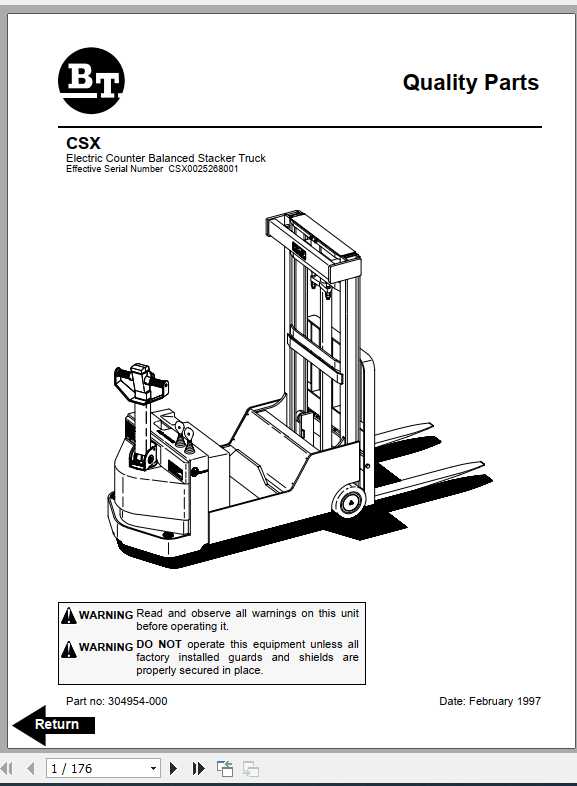 BT

Quality Parts

CSX
Electric Counter Balanced Stacker Truck
Effective Serial Number CSX0025268001

WARNING Read and observe all warnings on this unit before operating it.

WARNING DO NOT operate this equipment unless all factory installed guards and shields are properly secured in place.

Part no: 304954-000

Date: February 1997

Return

1 / 176