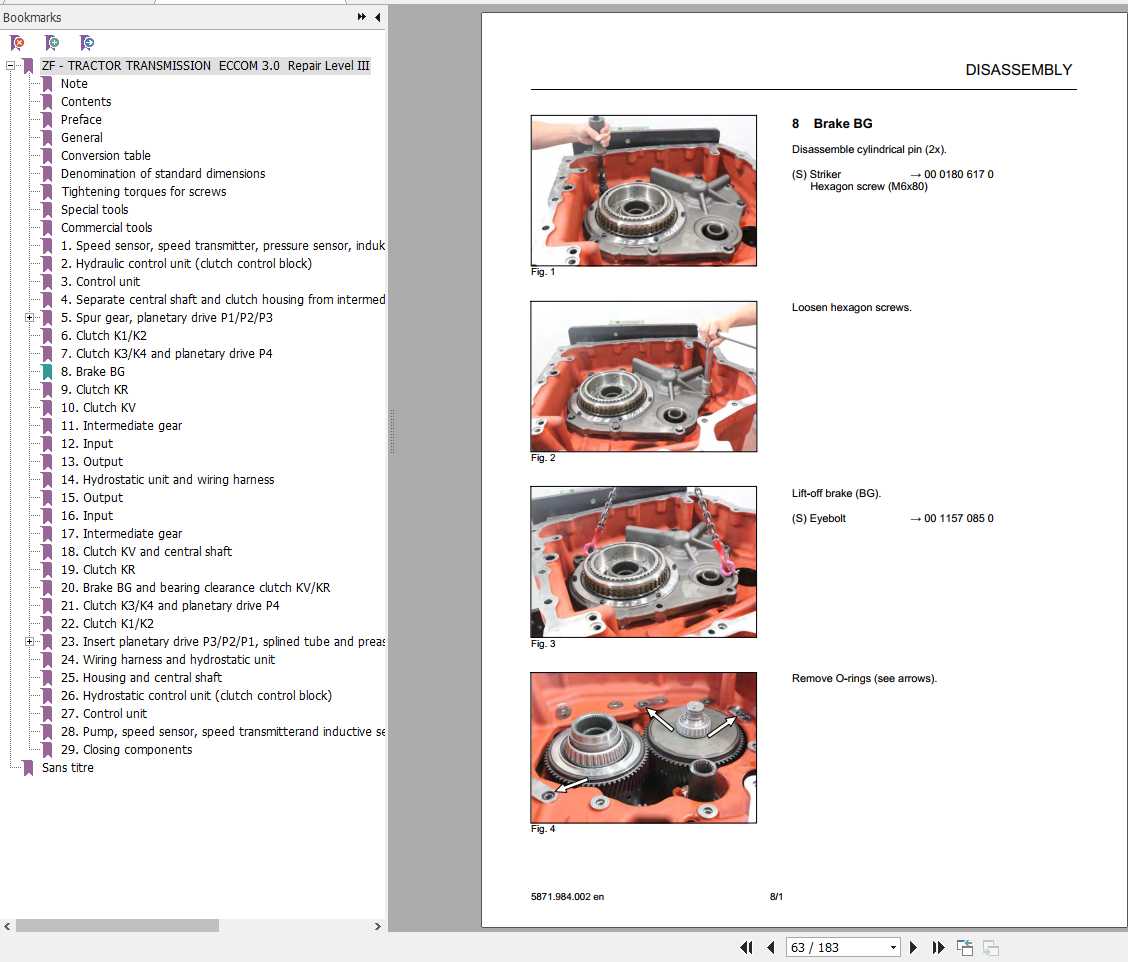 Bookmarks

ZF - TRACTOR TRANSMISSION ECCOM 3.0 Repair Level III
Note
Contents
Preface
General
Conversion table
Denomination of standard dimensions
Tightening torques for screws
Special tools
Commercial tools
1. Speed sensor, speed transmitter, pressure sensor, induk
2. Hydraulic control unit (clutch control block)
3. Control unit
4. Separate central shaft and clutch housing from intermed
5. Spur gear, planetary drive P1/P2/P3
6. Clutch K1/K2
7. Clutch K3/K4 and planetary drive P4
8. Brake BG
9. Clutch KR
10. Clutch KV
11. Intermediate gear
12. Input
13. Output
14. Hydrostatic unit and wiring harness
15. Output
16. Input
17. Intermediate gear
18. Clutch KV and central shaft
19. Clutch KR
20. Brake BG and bearing clearance clutch KV/KR
21. Clutch K3/K4 and planetary drive P4
22. Clutch K1/K2
23. Insert planetary drive P3/P2/P1, splined tube and preas
24. Wiring harness and hydrostatic unit
25. Housing and central shaft
26. Hydrostatic control unit (clutch control block)
27. Control unit
28. Pump, speed sensor, speed transmitterand inductive se
29. Closing components
Sans titre

DISASSEMBLY

8 Brake BG

Disassemble cylindrical pin (2x).

(S) Striker → 00 0180 617 0
Hexagon screw (M6x80)

Fig. 1

Loosen hexagon screws.

Fig. 2

Lift-off brake (BG).

(S) Eyebolt → 00 1157 085 0

Fig. 3

Remove O-rings (see arrows).

Fig. 4

5871.984.002 en 8/1

63 / 183