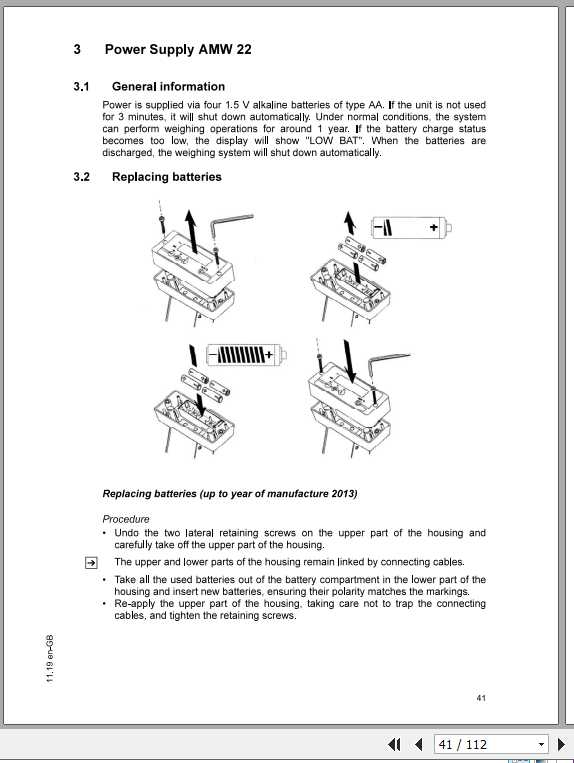 3 Power Supply AMW 22

3.1 General information

Power is supplied via four 1.5 V alkaline batteries of type AA. If the unit is not used for 3 minutes, it will shut down automatically. Under normal conditions, the system can perform weighing operations for around 1 year. If the battery charge status becomes too low, the display will show "LOW BAT". When the batteries are discharged, the weighing system will shut down automatically.

3.2 Replacing batteries

+

+

Replacing batteries (up to year of manufacture 2013)

Procedure

• Undo the two lateral retaining screws on the upper part of the housing and carefully take off the upper part of the housing.

→ The upper and lower parts of the housing remain linked by connecting cables.

• Take all the used batteries out of the battery compartment in the lower part of the housing and insert new batteries, ensuring their polarity matches the markings.

• Re-apply the upper part of the housing, taking care not to trap the connecting cables, and tighten the retaining screws.

11.19 en-GB

41

41 / 112