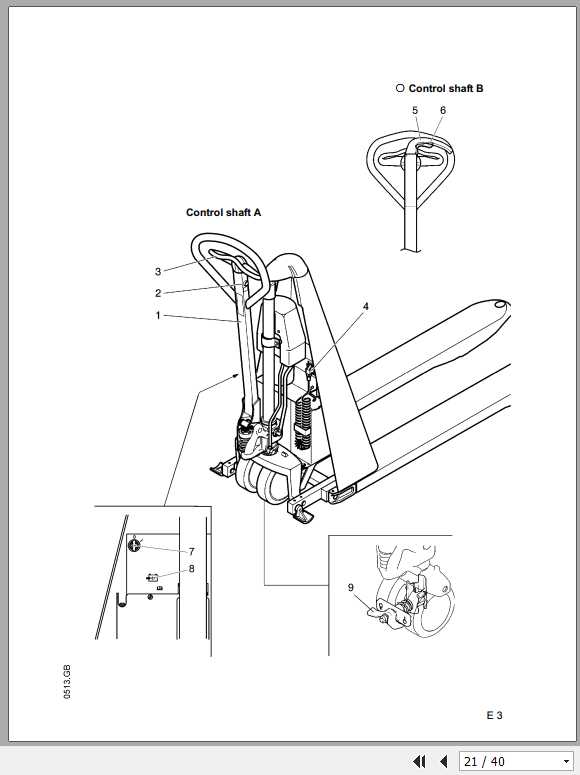 ○ Control shaft B

5
6

Control shaft A

3
2
1
4

7
8

9

0513.GB

E 3

21 / 40