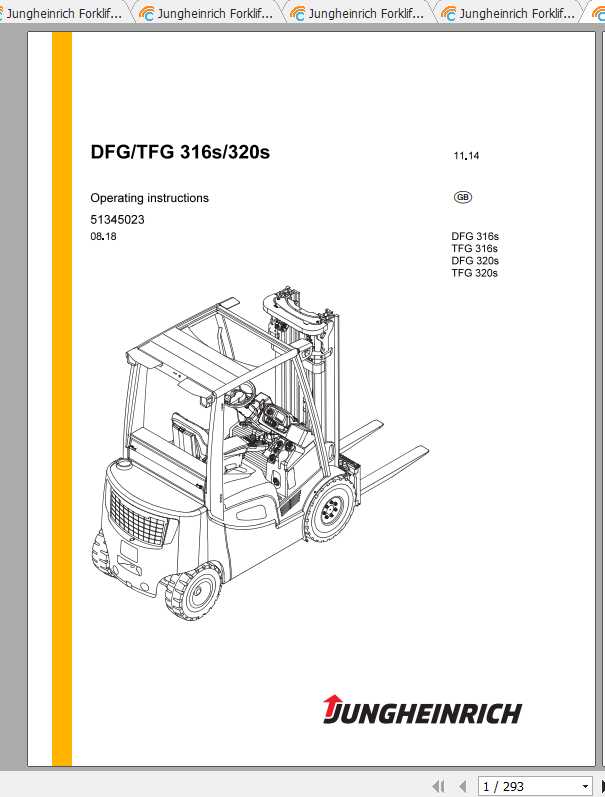 Jungheinrich Forklif... Jungheinrich Forklif... Jungheinrich Forklif... Jungheinrich Forklif...

DFG/TFG 316s/320s

11.14

Operating instructions

GB

51345023

08.18

DFG 316s
TFG 316s
DFG 320s
TFG 320s

JUNGHEINRICH

1 / 293