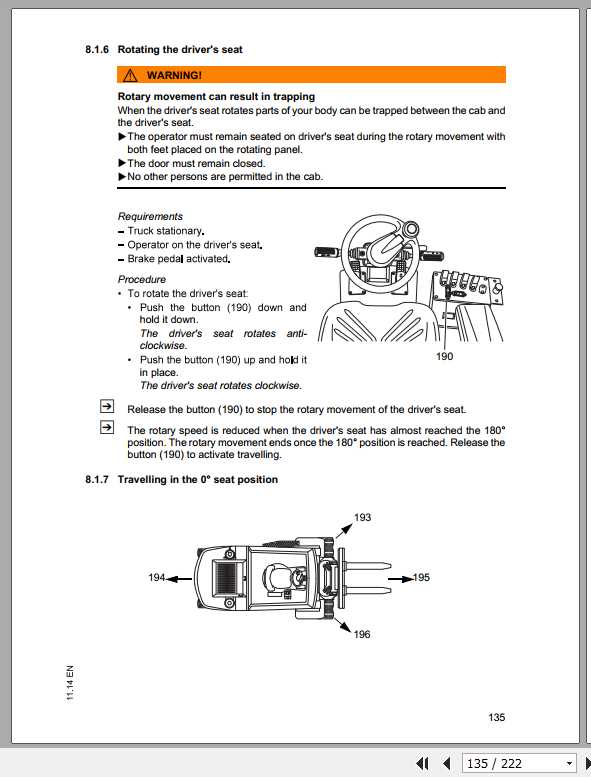 8.1.6 Rotating the driver's seat

⚠ WARNING!

Rotary movement can result in trapping

When the driver's seat rotates parts of your body can be trapped between the cab and the driver's seat.

▶The operator must remain seated on driver's seat during the rotary movement with both feet placed on the rotating panel.

▶The door must remain closed.

▶No other persons are permitted in the cab.

Requirements

– Truck stationary.

– Operator on the driver's seat.

– Brake pedal activated.

Procedure

• To rotate the driver's seat:

• Push the button (190) down and hold it down.
The driver's seat rotates anti-clockwise.

• Push the button (190) up and hold it in place.
The driver's seat rotates clockwise.

190

Release the button (190) to stop the rotary movement of the driver's seat.

The rotary speed is reduced when the driver's seat has almost reached the 180° position. The rotary movement ends once the 180° position is reached. Release the button (190) to activate travelling.

8.1.7 Travelling in the 0° seat position

193

194

195

196

11.14 EN

135

135 / 222