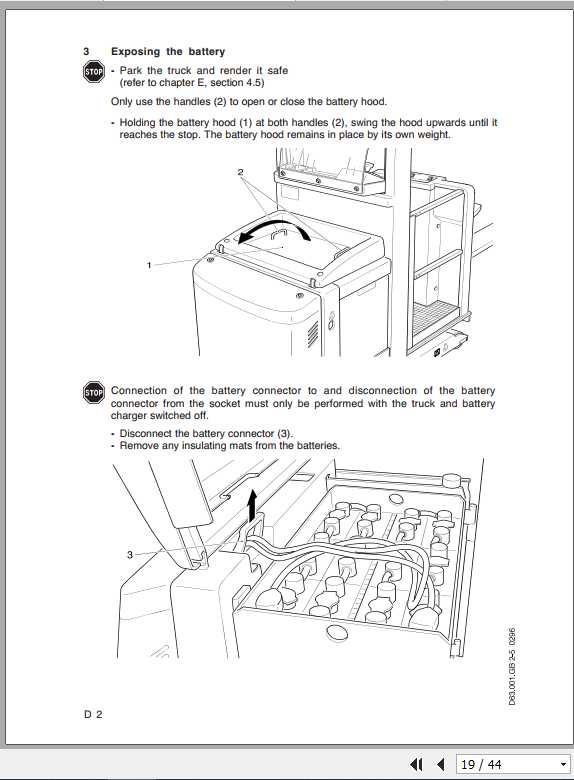 3 Exposing the battery

STOP

- Park the truck and render it safe (refer to chapter E, section 4.5)

Only use the handles (2) to open or close the battery hood.

- Holding the battery hood (1) at both handles (2), swing the hood upwards until it reaches the stop. The battery hood remains in place by its own weight.

2

1

STOP

Connection of the battery connector to and disconnection of the battery connector from the socket must only be performed with the truck and battery charger switched off.

- Disconnect the battery connector (3).
- Remove any insulating mats from the batteries.

3

D63.001.GB 2-5 0296

D 2

19 / 44