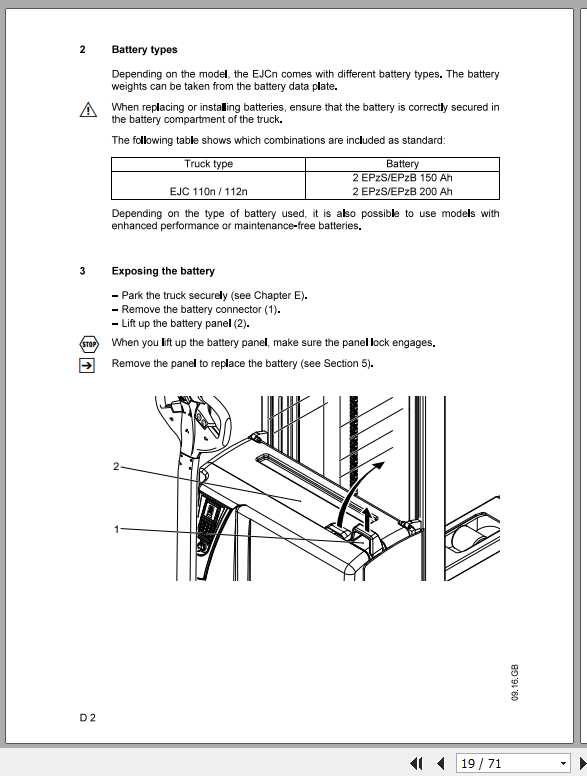 2 Battery types

Depending on the model, the EJCn comes with different battery types. The battery weights can be taken from the battery data plate.

When replacing or installing batteries, ensure that the battery is correctly secured in the battery compartment of the truck.

The following table shows which combinations are included as standard:

| Truck type | Battery |
|---|---|
| EJC 110n / 112n | 2 EPzS/EPzB 150 Ah<br>2 EPzS/EPzB 200 Ah |

Depending on the type of battery used, it is also possible to use models with enhanced performance or maintenance-free batteries.

3 Exposing the battery

– Park the truck securely (see Chapter E).
– Remove the battery connector (1).
– Lift up the battery panel (2).

STOP When you lift up the battery panel, make sure the panel lock engages.

Remove the panel to replace the battery (see Section 5).

2

1

09.16.GB

D 2

19 / 71