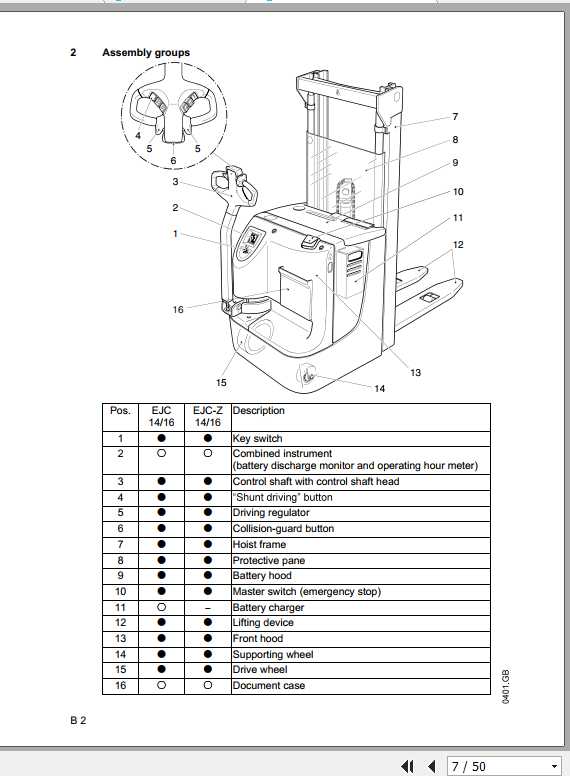 2 Assembly groups

4
5
6
5
3
2
1
16
15
7
8
9
10
11
12
13
14

| Pos. | EJC 14/16 | EJC-Z 14/16 | Description |
|---|---|---|---|
| 1 | ● | ● | Key switch |
| 2 | ○ | ○ | Combined instrument (battery discharge monitor and operating hour meter) |
| 3 | ● | ● | Control shaft with control shaft head |
| 4 | ● | ● | "Shunt driving" button |
| 5 | ● | ● | Driving regulator |
| 6 | ● | ● | Collision-guard button |
| 7 | ● | ● | Hoist frame |
| 8 | ● | ● | Protective pane |
| 9 | ● | ● | Battery hood |
| 10 | ● | ● | Master switch (emergency stop) |
| 11 | ○ | – | Battery charger |
| 12 | ● | ● | Lifting device |
| 13 | ● | ● | Front hood |
| 14 | ● | ● | Supporting wheel |
| 15 | ● | ● | Drive wheel |
| 16 | ○ | ○ | Document case |

0401.GB

B 2

7 / 50