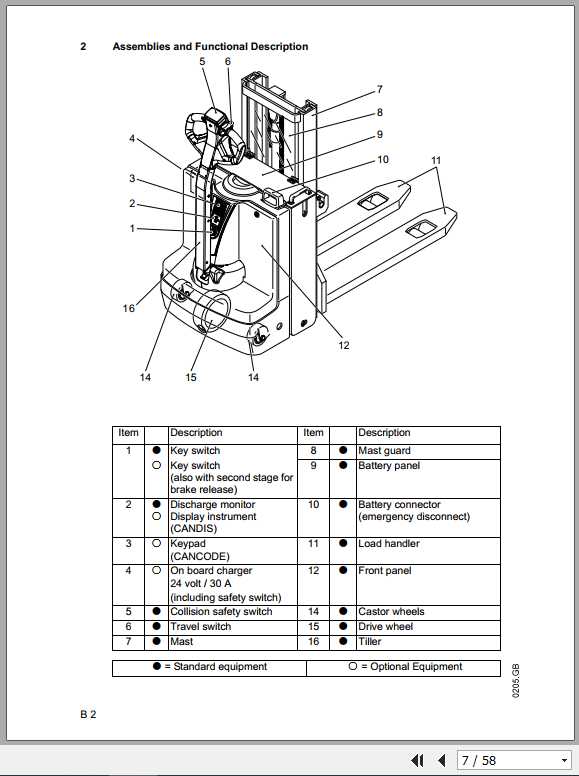 2 Assemblies and Functional Description

5 6 7 8 9 10 11 4 3 2 1 16 12 14 15 14

| Item | | Description | Item | | Description |
|---|---|---|---|---|---|
| 1 | ● | Key switch | 8 | ● | Mast guard |
| | ○ | Key switch (also with second stage for brake release) | 9 | ● | Battery panel |
| 2 | ● ○ | Discharge monitor Display instrument (CANDIS) | 10 | ● | Battery connector (emergency disconnect) |
| 3 | ○ | Keypad (CANCODE) | 11 | ● | Load handler |
| 4 | ○ | On board charger 24 volt / 30 A (including safety switch) | 12 | ● | Front panel |
| 5 | ● | Collision safety switch | 14 | ● | Castor wheels |
| 6 | ● | Travel switch | 15 | ● | Drive wheel |
| 7 | ● | Mast | 16 | ● | Tiller |

| ● = Standard equipment | ○ = Optional Equipment |
|---|---|

0205.GB

B 2

7 / 58