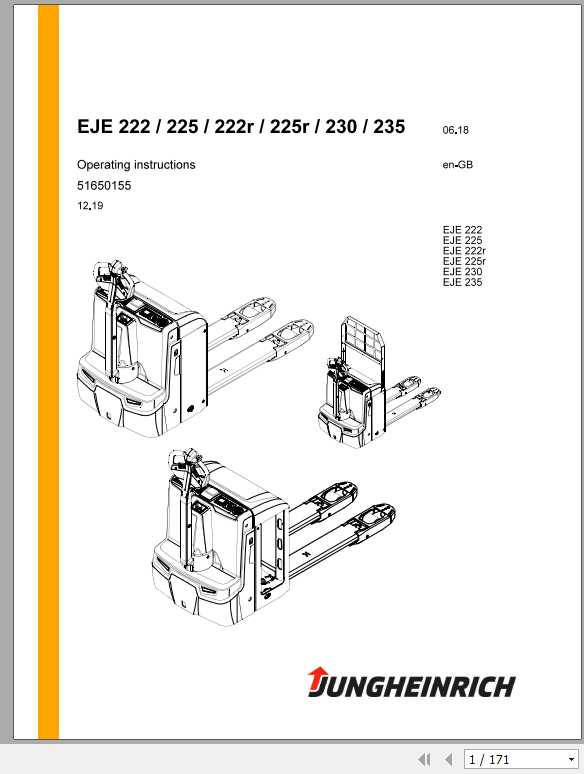 EJE 222 / 225 / 222r / 225r / 230 / 235

06.18

Operating instructions

en-GB

51650155

12.19

EJE 222
EJE 225
EJE 222r
EJE 225r
EJE 230
EJE 235

JUNGHEINRICH

1 / 171