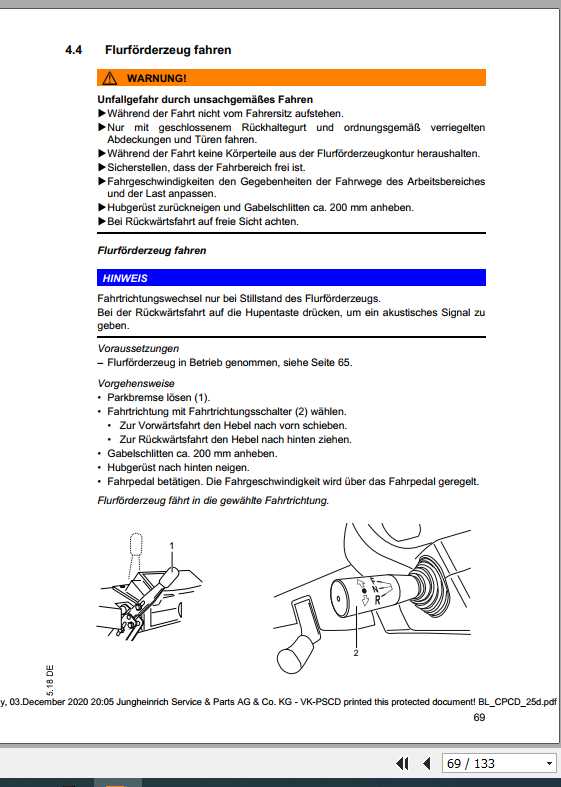 4.4 Flurförderzeug fahren

WARNUNG!

Unfallgefahr durch unsachgemäßes Fahren
▶Während der Fahrt nicht vom Fahrersitz aufstehen.
▶Nur mit geschlossenem Rückhaltegurt und ordnungsgemäß verriegelten Abdeckungen und Türen fahren.
▶Während der Fahrt keine Körperteile aus der Flurförderzeugkontur heraushalten.
▶Sicherstellen, dass der Fahrbereich frei ist.
▶Fahrgeschwindigkeiten den Gegebenheiten der Fahrwege des Arbeitsbereiches und der Last anpassen.
▶Hubgerüst zurückneigen und Gabelschlitten ca. 200 mm anheben.
▶Bei Rückwärtsfahrt auf freie Sicht achten.

Flurförderzeug fahren

HINWEIS

Fahrtrichtungswechsel nur bei Stillstand des Flurförderzeugs.
Bei der Rückwärtsfahrt auf die Hupentaste drücken, um ein akustisches Signal zu geben.

Voraussetzungen
– Flurförderzeug in Betrieb genommen, siehe Seite 65.

Vorgehensweise
• Parkbremse lösen (1).
• Fahrtrichtung mit Fahrtrichtungsschalter (2) wählen.
  • Zur Vorwärtsfahrt den Hebel nach vorn schieben.
  • Zur Rückwärtsfahrt den Hebel nach hinten ziehen.
• Gabelschlitten ca. 200 mm anheben.
• Hubgerüst nach hinten neigen.
• Fahrpedal betätigen. Die Fahrgeschwindigkeit wird über das Fahrpedal geregelt.

Flurförderzeug fährt in die gewählte Fahrtrichtung.

1

F
N
R

2

5.18 DE

y, 03.December 2020 20:05 Jungheinrich Service & Parts AG & Co. KG - VK-PSCD printed this protected document! BL_CPCD_25d.pdf

69

69 / 133