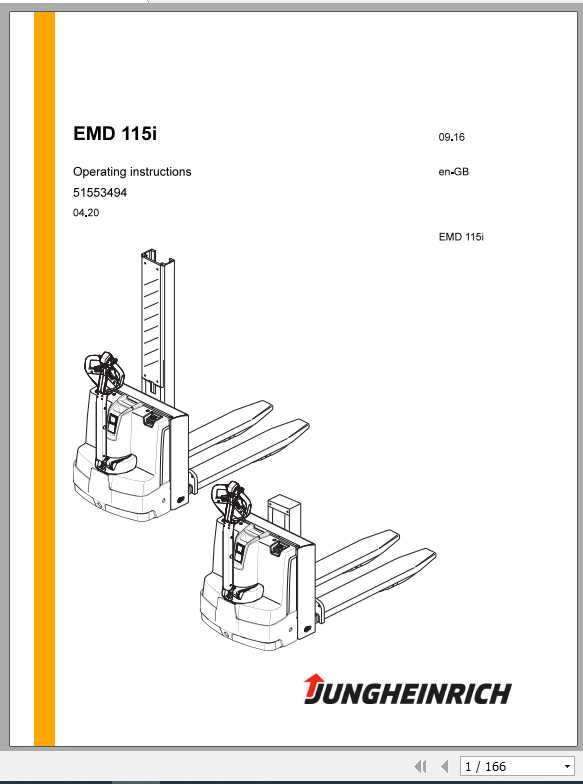 EMD 115i

09.16

Operating instructions

en-GB

51553494

04.20

EMD 115i

JUNGHEINRICH

1 / 166