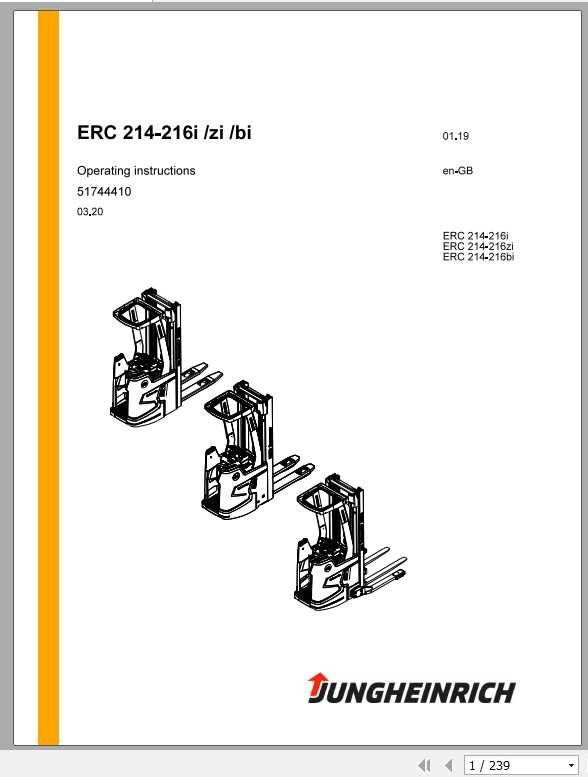 ERC 214-216i /zi /bi

01.19

Operating instructions

en-GB

51744410

03.20

ERC 214-216i
ERC 214-216zi
ERC 214-216bi

JUNGHEINRICH

1 / 239