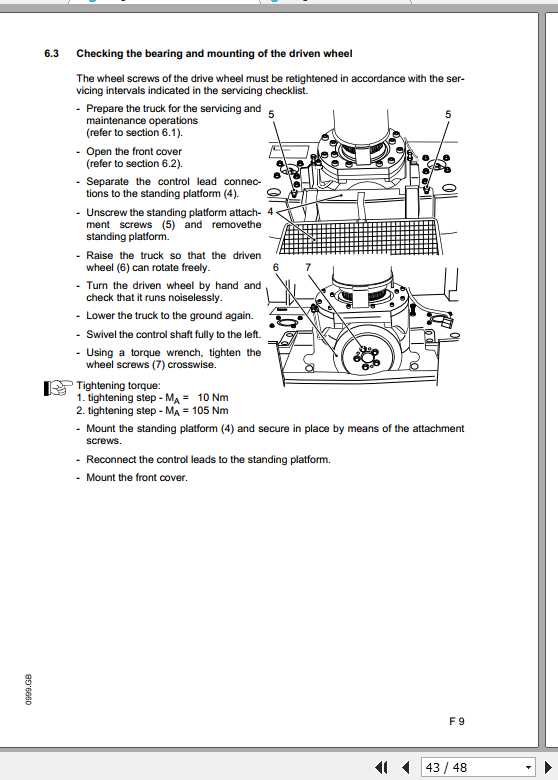 6.3 Checking the bearing and mounting of the driven wheel

The wheel screws of the drive wheel must be retightened in accordance with the servicing intervals indicated in the servicing checklist.

- Prepare the truck for the servicing and maintenance operations (refer to section 6.1).
- Open the front cover (refer to section 6.2).
- Separate the control lead connections to the standing platform (4).
- Unscrew the standing platform attachment screws (5) and removethe standing platform.
- Raise the truck so that the driven wheel (6) can rotate freely.
- Turn the driven wheel by hand and check that it runs noiselessly.
- Lower the truck to the ground again.
- Swivel the control shaft fully to the left.
- Using a torque wrench, tighten the wheel screws (7) crosswise.

5
5
4
6
7

Tightening torque:
1. tightening step - $M_A$ = 10 Nm
2. tightening step - $M_A$ = 105 Nm

- Mount the standing platform (4) and secure in place by means of the attachment screws.
- Reconnect the control leads to the standing platform.
- Mount the front cover.

0999.GB

F 9

43 / 48