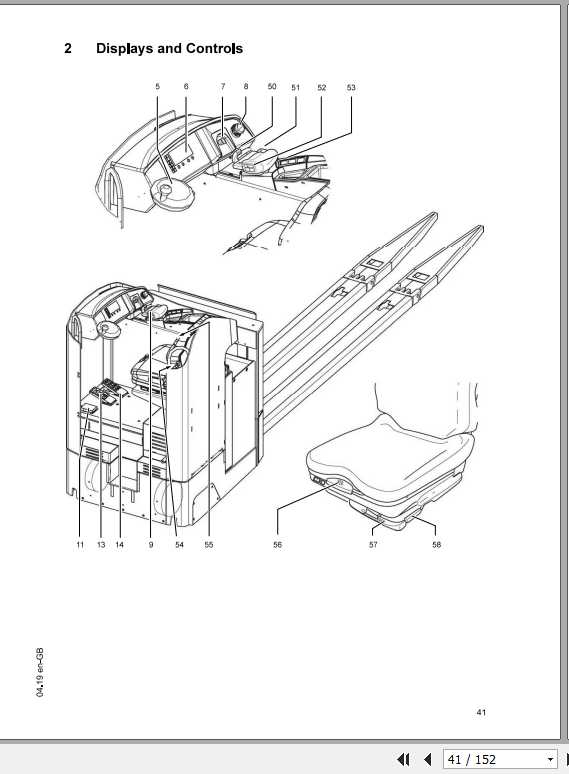 2 Displays and Controls

5 6 7 8 50 51 52 53

11 13 14 9 54 55

56 57 58

04.19 en-GB

41

41 / 152