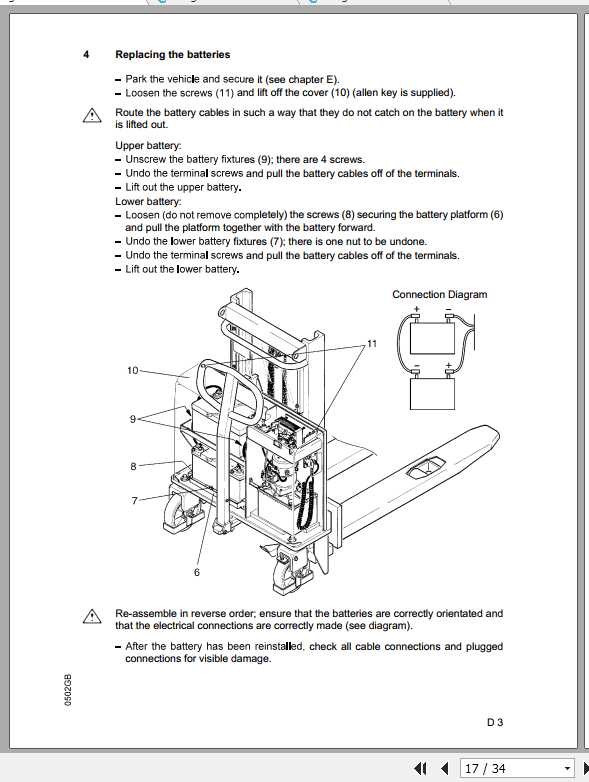 4 Replacing the batteries

– Park the vehicle and secure it (see chapter E).
– Loosen the screws (11) and lift off the cover (10) (allen key is supplied).

Route the battery cables in such a way that they do not catch on the battery when it is lifted out.

Upper battery:
– Unscrew the battery fixtures (9); there are 4 screws.
– Undo the terminal screws and pull the battery cables off of the terminals.
– Lift out the upper battery.
Lower battery:
– Loosen (do not remove completely) the screws (8) securing the battery platform (6) and pull the platform together with the battery forward.
– Undo the lower battery fixtures (7); there is one nut to be undone.
– Undo the terminal screws and pull the battery cables off of the terminals.
– Lift out the lower battery.

Connection Diagram
+ –
– +

11
10
9
8
7
6

Re-assemble in reverse order; ensure that the batteries are correctly orientated and that the electrical connections are correctly made (see diagram).

– After the battery has been reinstalled, check all cable connections and plugged connections for visible damage.

0502GB

D 3

17 / 34