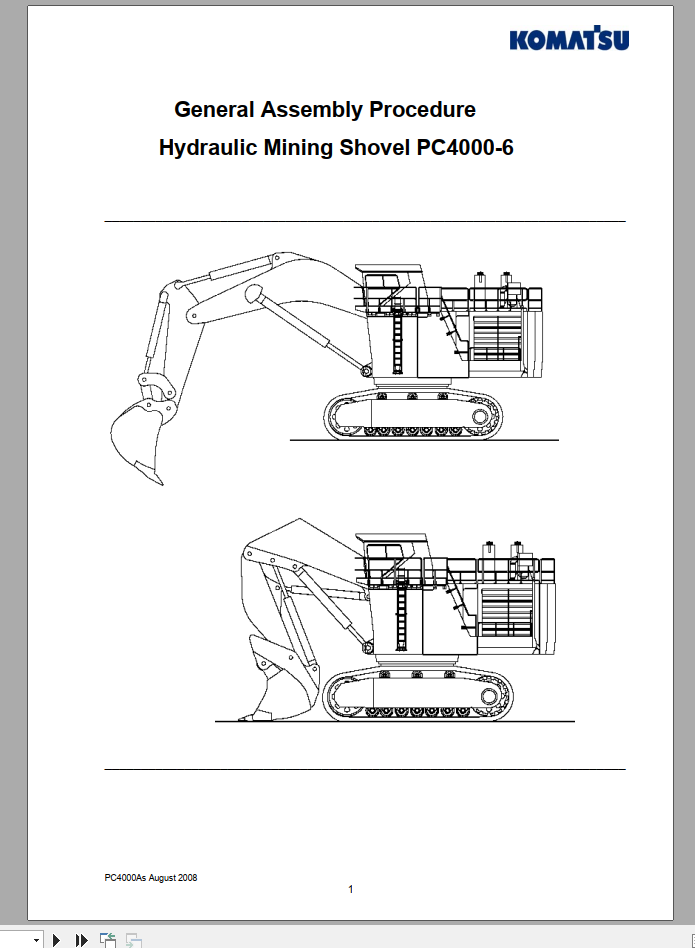 KOMATSU

General Assembly Procedure

Hydraulic Mining Shovel PC4000-6

PC4000As August 2008

1