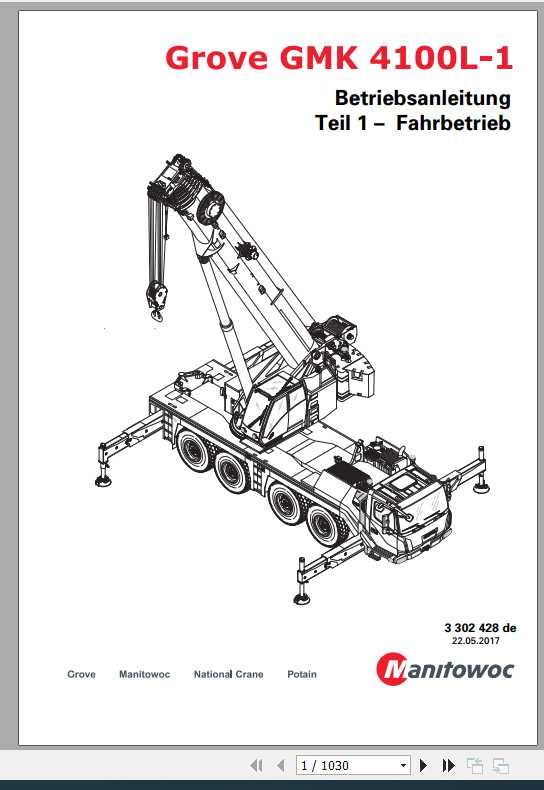 Grove GMK 4100L-1

Betriebsanleitung
Teil 1 – Fahrbetrieb

3 302 428 de
22.05.2017

Grove Manitowoc National Crane Potain

Manitowoc

1 / 1030