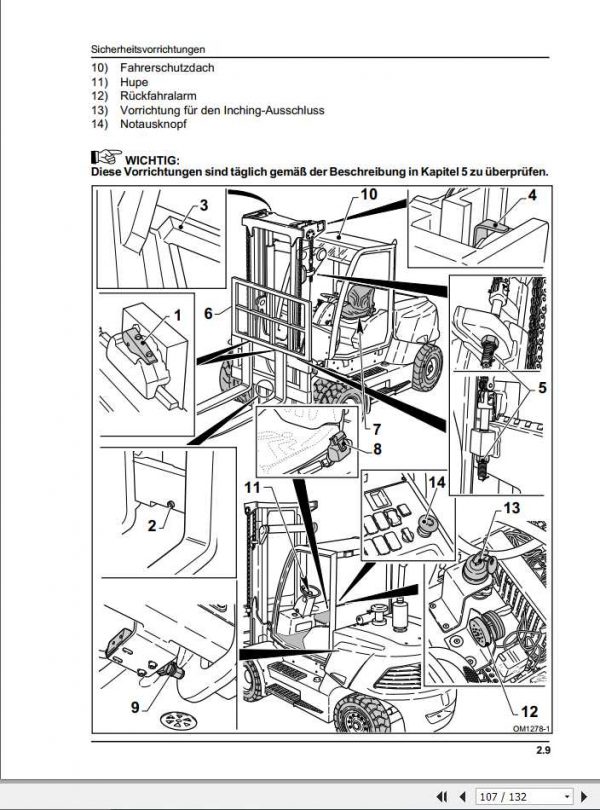 Sicherheitsvorrichtungen

10) Fahrerschutzdach
11) Hupe
12) Rückfahralarm
13) Vorrichtung für den Inching-Ausschluss
14) Notausknopf

WICHTIG:
Diese Vorrichtungen sind täglich gemäß der Beschreibung in Kapitel 5 zu überprüfen.

3
10
4
1
6
5
7
8
2
11
14
13
9
12
OM1278-1

2.9

107 / 132