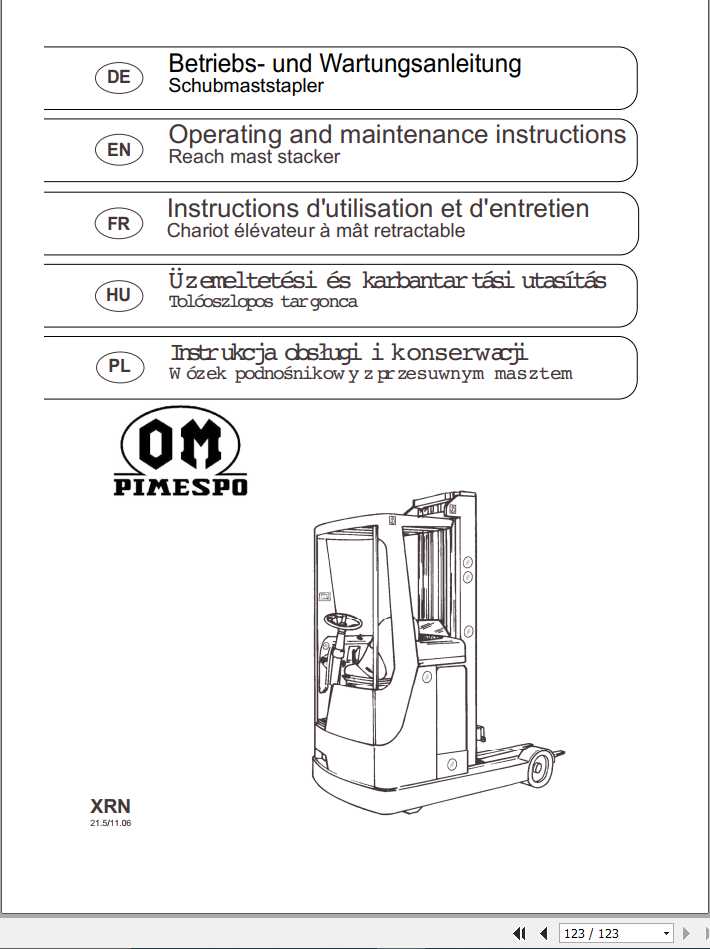 DE
Betriebs- und Wartungsanleitung
Schubmaststapler

EN
Operating and maintenance instructions
Reach mast stacker

FR
Instructions d'utilisation et d'entretien
Chariot élévateur à mât retractable

HU
Üzemeltetési és karbantartási utasítás
Tolóoszlopos targonca

PL
Instrukcja obsługi i konserwacji
Wózek podnośnikowy z przesuwnym masztem

OM
PIMESPO

XRN
21.5/11.06

123 / 123