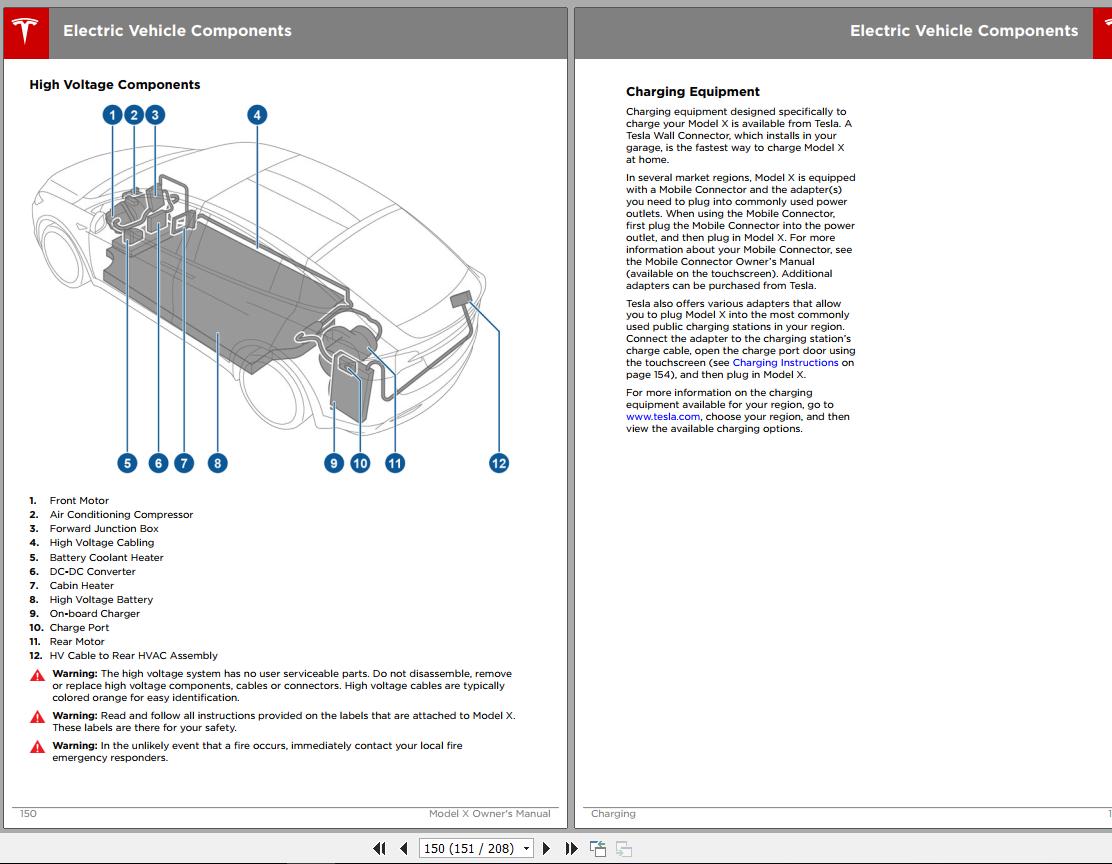 Electric Vehicle Components

High Voltage Components

1 2 3 4

5 6 7 8 9 10 11 12

1. Front Motor
2. Air Conditioning Compressor
3. Forward Junction Box
4. High Voltage Cabling
5. Battery Coolant Heater
6. DC-DC Converter
7. Cabin Heater
8. High Voltage Battery
9. On-board Charger
10. Charge Port
11. Rear Motor
12. HV Cable to Rear HVAC Assembly

Warning: The high voltage system has no user serviceable parts. Do not disassemble, remove or replace high voltage components, cables or connectors. High voltage cables are typically colored orange for easy identification.

Warning: Read and follow all instructions provided on the labels that are attached to Model X. These labels are there for your safety.

Warning: In the unlikely event that a fire occurs, immediately contact your local fire emergency responders.

150 Model X Owner's Manual

Electric Vehicle Components

Charging Equipment

Charging equipment designed specifically to charge your Model X is available from Tesla. A Tesla Wall Connector, which installs in your garage, is the fastest way to charge Model X at home.

In several market regions, Model X is equipped with a Mobile Connector and the adapter(s) you need to plug into commonly used power outlets. When using the Mobile Connector, first plug the Mobile Connector into the power outlet, and then plug in Model X. For more information about your Mobile Connector, see the Mobile Connector Owner's Manual (available on the touchscreen). Additional adapters can be purchased from Tesla.

Tesla also offers various adapters that allow you to plug Model X into the most commonly used public charging stations in your region. Connect the adapter to the charging station's charge cable, open the charge port door using the touchscreen (see Charging Instructions on page 154), and then plug in Model X.

For more information on the charging equipment available for your region, go to www.tesla.com, choose your region, and then view the available charging options.

Charging

150 (151 / 208)