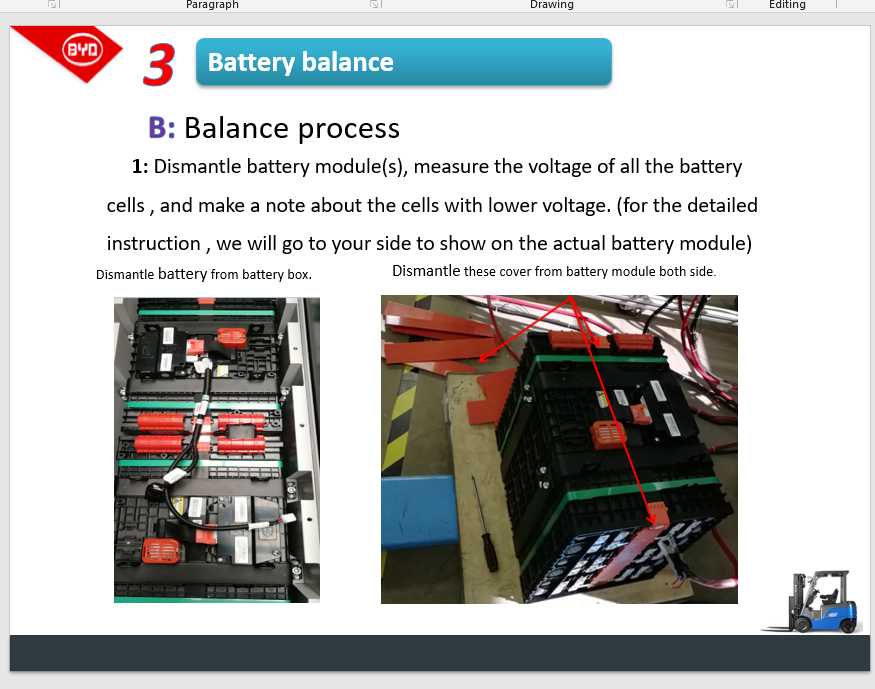 Paragraph Drawing Editing

BYD

3 Battery balance

B: Balance process

1: Dismantle battery module(s), measure the voltage of all the battery cells , and make a note about the cells with lower voltage. (for the detailed instruction , we will go to your side to show on the actual battery module)

Dismantle battery from battery box.

Dismantle these cover from battery module both side.