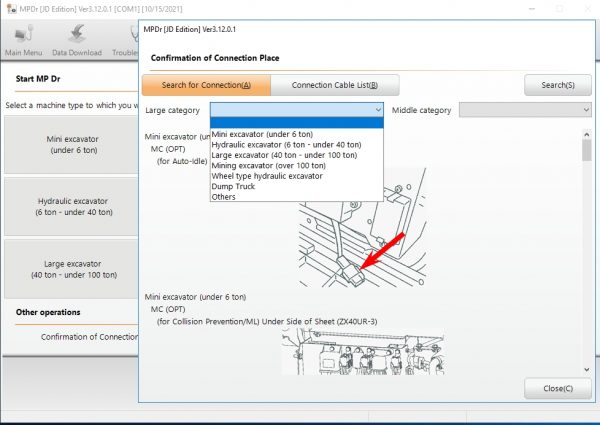 MPDr [JD Edition] Ver3.12.0.1 [COM1] [10/15/2021]

Main Menu Data Download Troubles

Start MP Dr

Select a machine type to which you w

Mini excavator
(under 6 ton)

Hydraulic excavator
(6 ton - under 40 ton)

Large excavator
(40 ton - under 100 ton)

Other operations

Confirmation of Connection

MPDr [JD Edition] Ver3.12.0.1

Confirmation of Connection Place

Search for Connection(A) Connection Cable List(B) Search(S)

Large category Middle category

Mini excavator (under 6 ton)
Hydraulic excavator (6 ton - under 40 ton)
Large excavator (40 ton - under 100 ton)
Mining excavator (over 100 ton)
Wheel type hydraulic excavator
Dump Truck
Others

Mini excavator (un
MC (OPT)
(for Auto-Idle)

Mini excavator (under 6 ton)
MC (OPT)
(for Collision Prevention/ML) Under Side of Sheet (ZX40UR-3)

Close(C)