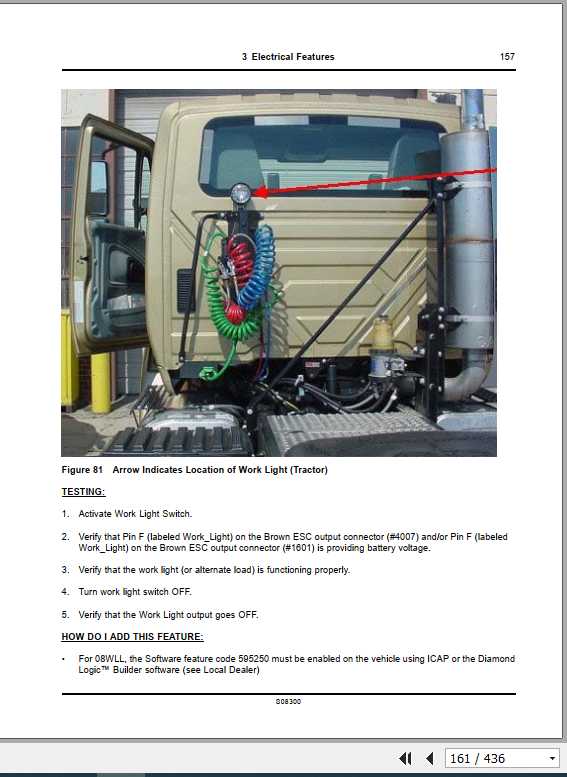 3 Electrical Features 157

Figure 81 Arrow Indicates Location of Work Light (Tractor)

TESTING:

1. Activate Work Light Switch.

2. Verify that Pin F (labeled Work_Light) on the Brown ESC output connector (#4007) and/or Pin F (labeled Work_Light) on the Brown ESC output connector (#1601) is providing battery voltage.

3. Verify that the work light (or alternate load) is functioning properly.

4. Turn work light switch OFF.

5. Verify that the Work Light output goes OFF.

HOW DO I ADD THIS FEATURE:

• For 08WLL, the Software feature code 595250 must be enabled on the vehicle using ICAP or the Diamond Logic™ Builder software (see Local Dealer)

808300

161 / 436