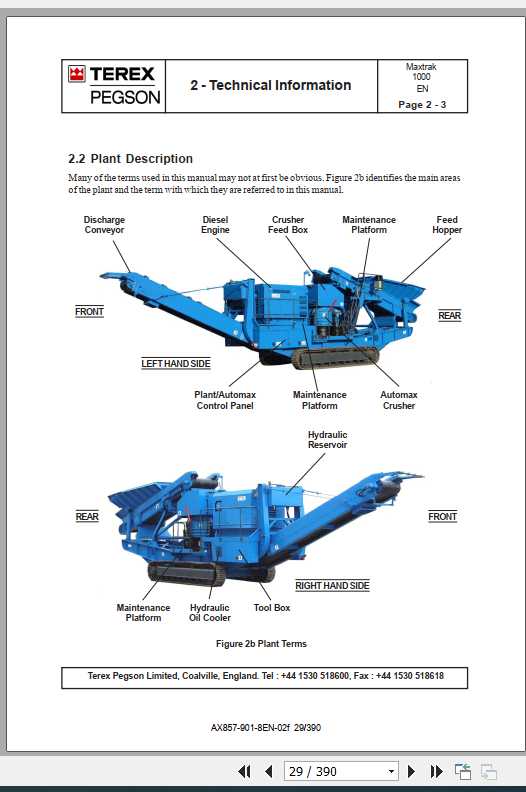 TEREX PEGSON

2 - Technical Information

Maxtrak 1000 EN

Page 2 - 3

2.2 Plant Description

Many of the terms used in this manual may not at first be obvious. Figure 2b identifies the main areas of the plant and the term with which they are referred to in this manual.

Discharge Conveyor

Diesel Engine

Crusher Feed Box

Maintenance Platform

Feed Hopper

FRONT

REAR

LEFT HAND SIDE

Plant/Automax Control Panel

Maintenance Platform

Automax Crusher

Hydraulic Reservoir

REAR

FRONT

RIGHT HAND SIDE

Maintenance Platform

Hydraulic Oil Cooler

Tool Box

Figure 2b Plant Terms

Terex Pegson Limited, Coalville, England. Tel : +44 1530 518600, Fax : +44 1530 518618

AX857-901-8EN-02f 29/390

29 / 390