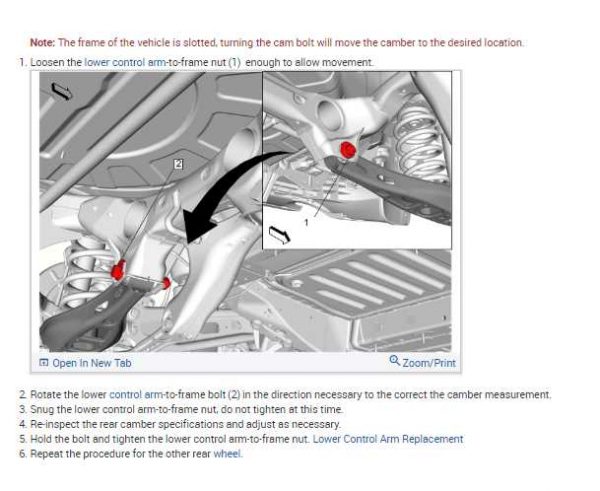 Note: The frame of the vehicle is slotted, turning the cam bolt will move the camber to the desired location.

1. Loosen the lower control arm-to-frame nut (1) enough to allow movement.

2

1

Open In New Tab

Zoom/Print

2. Rotate the lower control arm-to-frame bolt (2) in the direction necessary to the correct the camber measurement.
3. Snug the lower control arm-to-frame nut, do not tighten at this time.
4. Re-inspect the rear camber specifications and adjust as necessary.
5. Hold the bolt and tighten the lower control arm-to-frame nut. Lower Control Arm Replacement
6. Repeat the procedure for the other rear wheel.