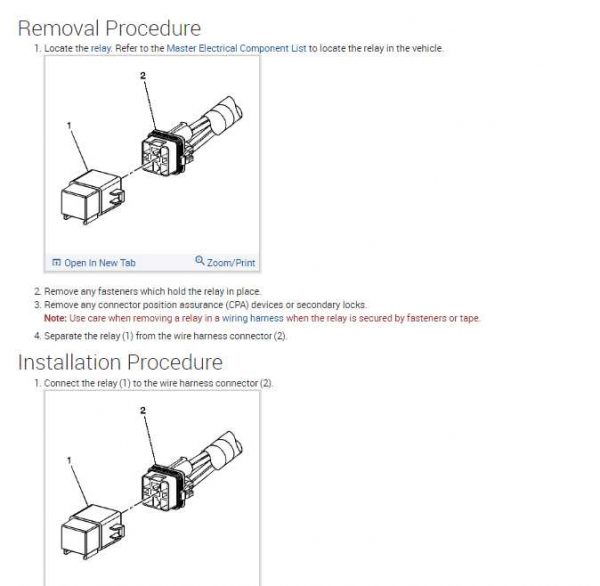 Removal Procedure

1. Locate the relay. Refer to the Master Electrical Component List to locate the relay in the vehicle.

2

1

Open In New Tab

Zoom/Print

2. Remove any fasteners which hold the relay in place.

3. Remove any connector position assurance (CPA) devices or secondary locks.

Note: Use care when removing a relay in a wiring harness when the relay is secured by fasteners or tape.

4. Separate the relay (1) from the wire harness connector (2).

Installation Procedure

1. Connect the relay (1) to the wire harness connector (2).

2

1