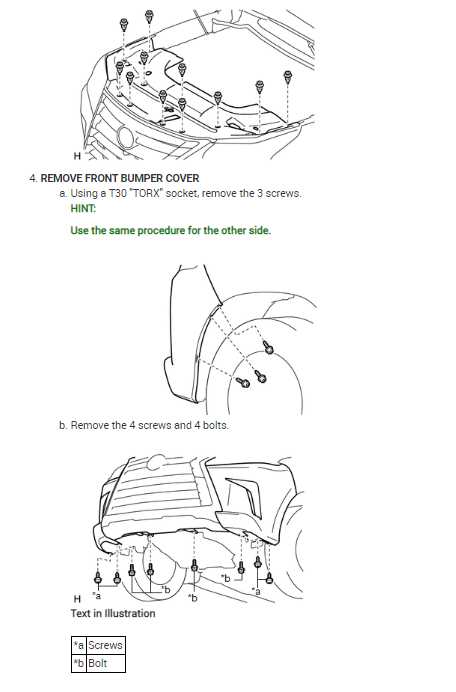 H

4. REMOVE FRONT BUMPER COVER

a. Using a T30 "TORX" socket, remove the 3 screws.

HINT:

Use the same procedure for the other side.

b. Remove the 4 screws and 4 bolts.

*a *b *b *b *a

H

Text in Illustration

| *a | Screws |
|---|---|
| *b | Bolt |