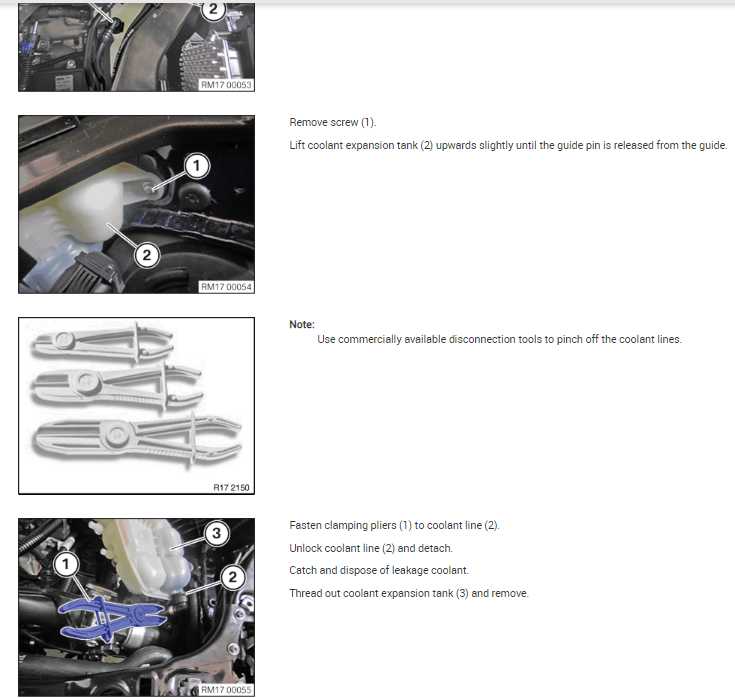 2

RM17 00053

1

2

RM17 00054

Remove screw (1).

Lift coolant expansion tank (2) upwards slightly until the guide pin is released from the guide.

R17 2150

Note:

Use commercially available disconnection tools to pinch off the coolant lines.

3

1

2

RM17 00055

Fasten clamping pliers (1) to coolant line (2).

Unlock coolant line (2) and detach.

Catch and dispose of leakage coolant.

Thread out coolant expansion tank (3) and remove.