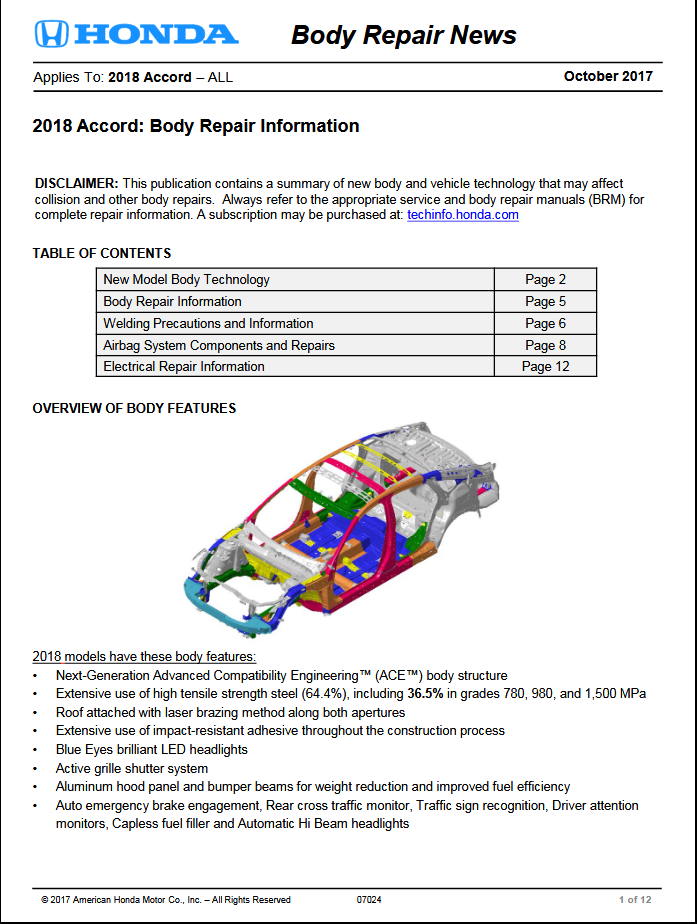 HONDA Body Repair News

Applies To: 2018 Accord – ALL October 2017

2018 Accord: Body Repair Information

DISCLAIMER: This publication contains a summary of new body and vehicle technology that may affect collision and other body repairs. Always refer to the appropriate service and body repair manuals (BRM) for complete repair information. A subscription may be purchased at: techinfo.honda.com

TABLE OF CONTENTS

| New Model Body Technology | Page 2 |
|---|---|
| Body Repair Information | Page 5 |
| Welding Precautions and Information | Page 6 |
| Airbag System Components and Repairs | Page 8 |
| Electrical Repair Information | Page 12 |

OVERVIEW OF BODY FEATURES

2018 models have these body features:
• Next-Generation Advanced Compatibility Engineering™ (ACE™) body structure
• Extensive use of high tensile strength steel (64.4%), including 36.5% in grades 780, 980, and 1,500 MPa
• Roof attached with laser brazing method along both apertures
• Extensive use of impact-resistant adhesive throughout the construction process
• Blue Eyes brilliant LED headlights
• Active grille shutter system
• Aluminum hood panel and bumper beams for weight reduction and improved fuel efficiency
• Auto emergency brake engagement, Rear cross traffic monitor, Traffic sign recognition, Driver attention monitors, Capless fuel filler and Automatic Hi Beam headlights

© 2017 American Honda Motor Co., Inc. – All Rights Reserved 07024 1 of 12