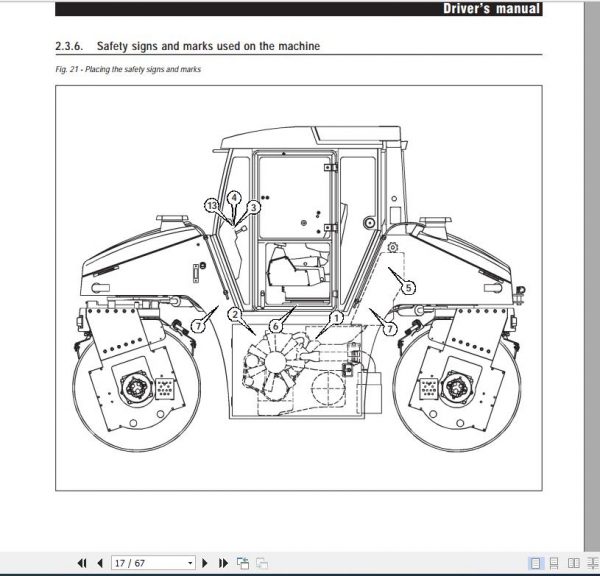 Driver's manual

2.3.6. Safety signs and marks used on the machine

Fig. 21 - Placing the safety signs and marks

13
4
3
5
7
2
6
1
7

17 / 67