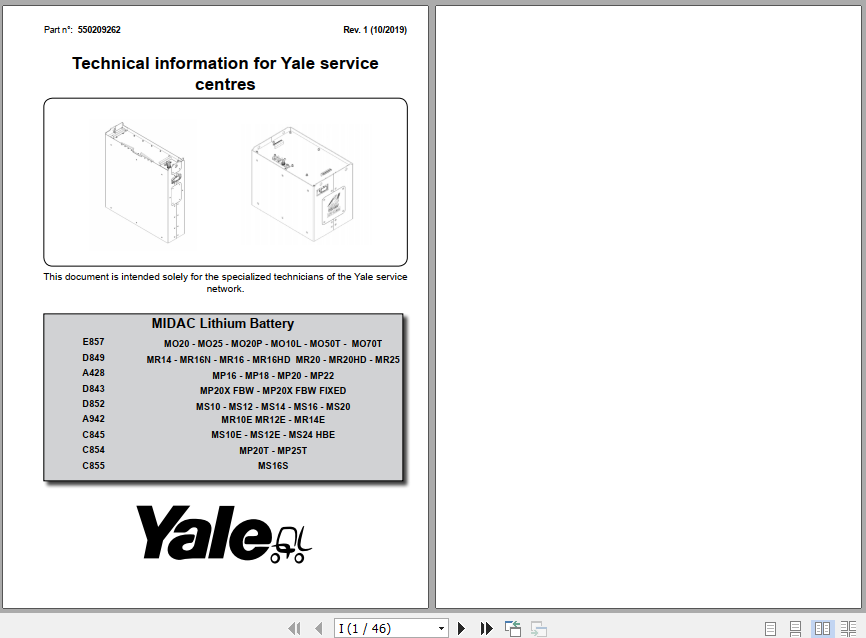 Part n°: 550209262

Rev. 1 (10/2019)

Technical information for Yale service centres

This document is intended solely for the specialized technicians of the Yale service network.

MIDAC Lithium Battery

| | |
|---|---|
| E857 | MO20 - MO25 - MO20P - MO10L - MO50T - MO70T |
| D849 | MR14 - MR16N - MR16 - MR16HD MR20 - MR20HD - MR25 |
| A428 | MP16 - MP18 - MP20 - MP22 |
| D843 | MP20X FBW - MP20X FBW FIXED |
| D852 | MS10 - MS12 - MS14 - MS16 - MS20 |
| A942 | MR10E MR12E - MR14E |
| C845 | MS10E - MS12E - MS24 HBE |
| C854 | MP20T - MP25T |
| C855 | MS16S |

Yale

I (1 / 46)