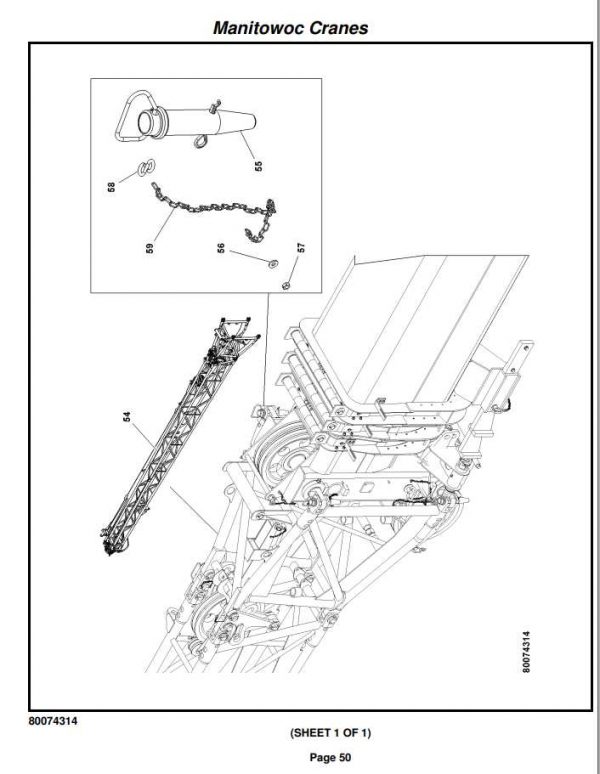 Manitowoc Cranes

55

58

59

56

57

54

80074314

80074314

(SHEET 1 OF 1)

Page 50