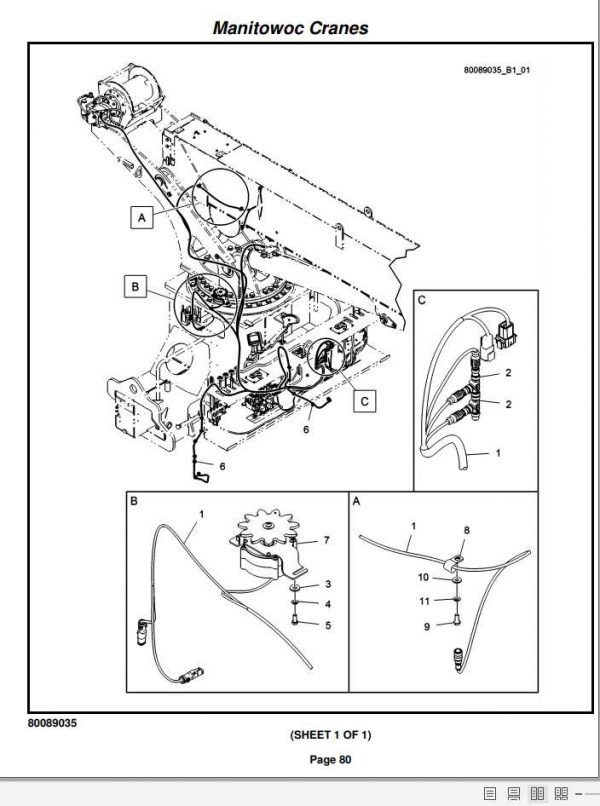 Manitowoc Cranes

80089035_B1_01

A

B

C

6

6

C

2

2

1

B

1

7

3

4

5

A

1

8

10

11

9

80089035

(SHEET 1 OF 1)

Page 80