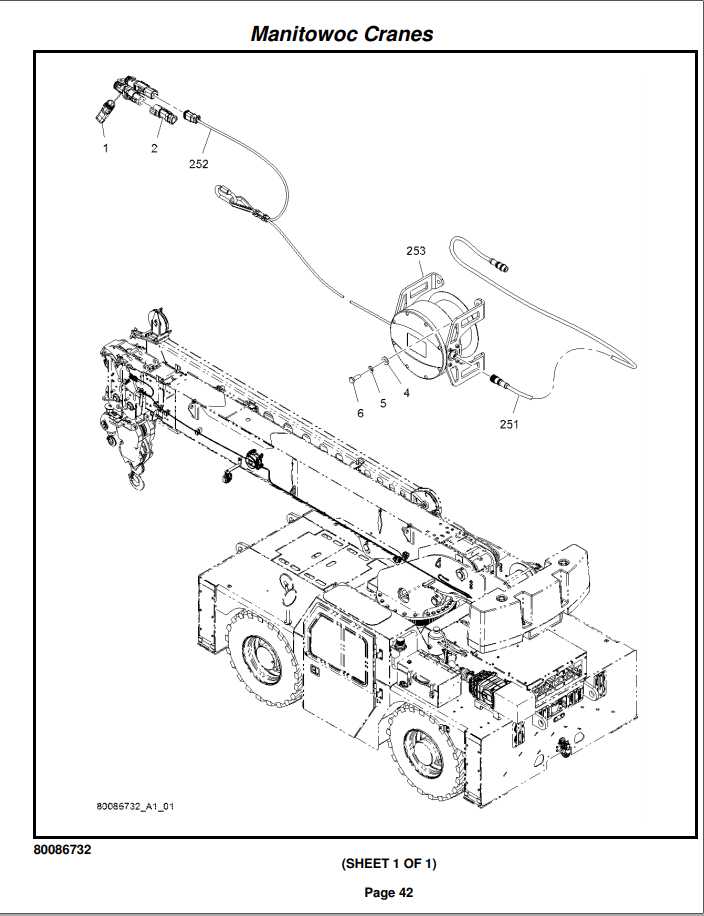 Manitowoc Cranes

1
2
252
253
6
5
4
251

80086732_A1_01

80086732

(SHEET 1 OF 1)

Page 42