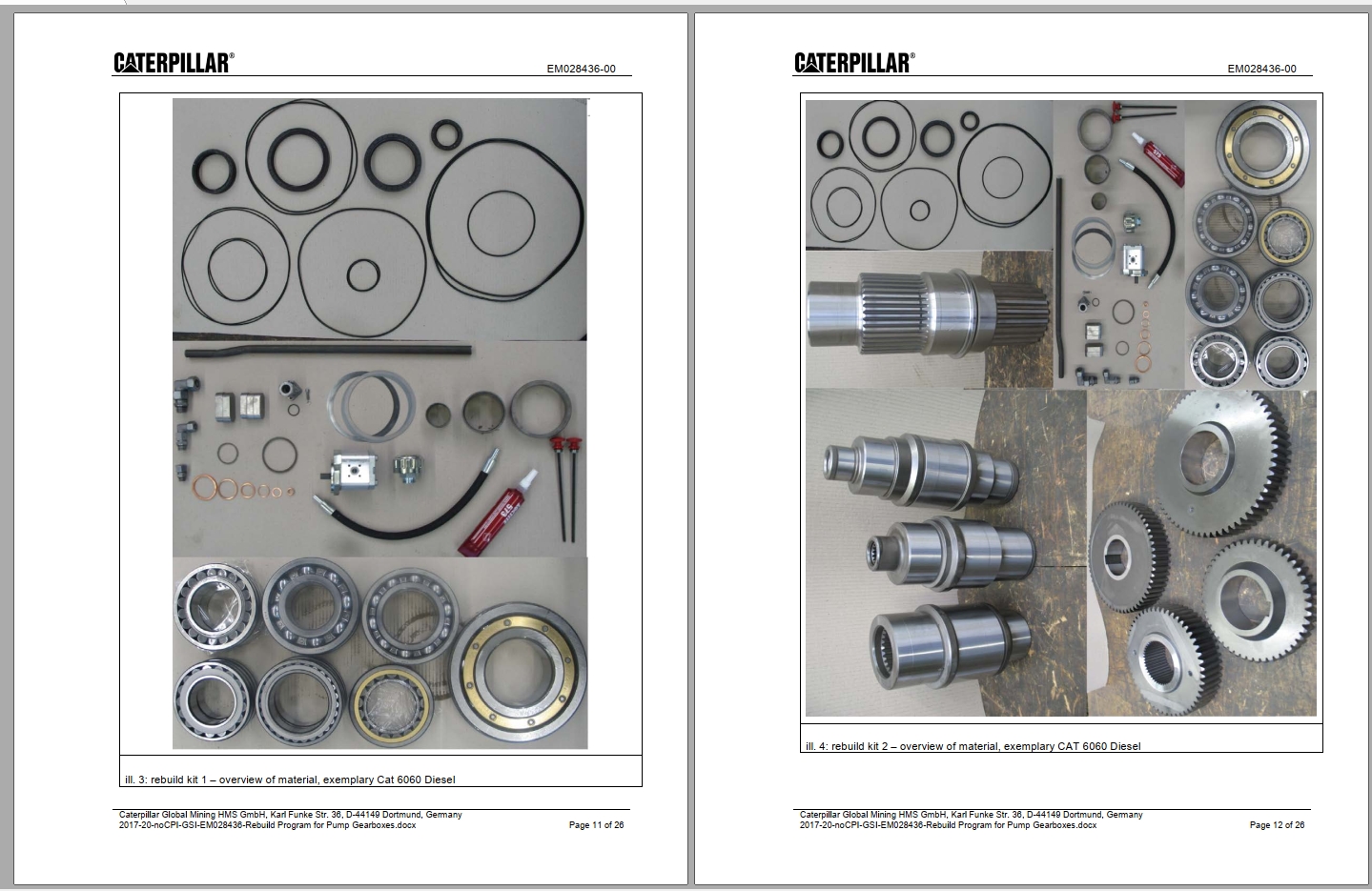 CATERPILLAR®

EM028436-00

ill. 3: rebuild kit 1 – overview of material, exemplary Cat 6060 Diesel

Caterpillar Global Mining HMS GmbH, Karl Funke Str. 36, D-44149 Dortmund, Germany
2017-20-noCPI-GSI-EM028436-Rebuild Program for Pump Gearboxes.docx

Page 11 of 26

CATERPILLAR®

EM028436-00

ill. 4: rebuild kit 2 – overview of material, exemplary CAT 6060 Diesel

Caterpillar Global Mining HMS GmbH, Karl Funke Str. 36, D-44149 Dortmund, Germany
2017-20-noCPI-GSI-EM028436-Rebuild Program for Pump Gearboxes.docx

Page 12 of 26